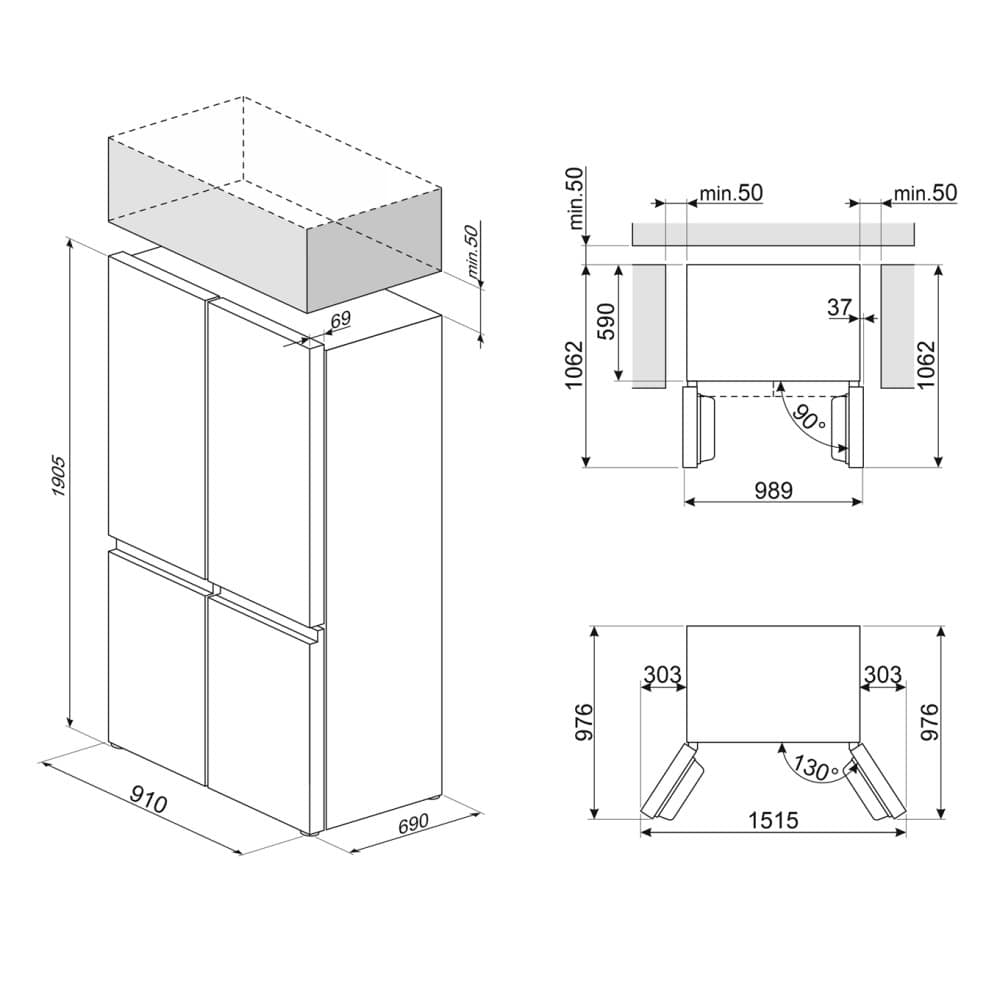 min.50
69
1905
910
690
min.50
min.50
min.50
37
590
1062
1062
90°
989
303
303
976
976
130°
1515