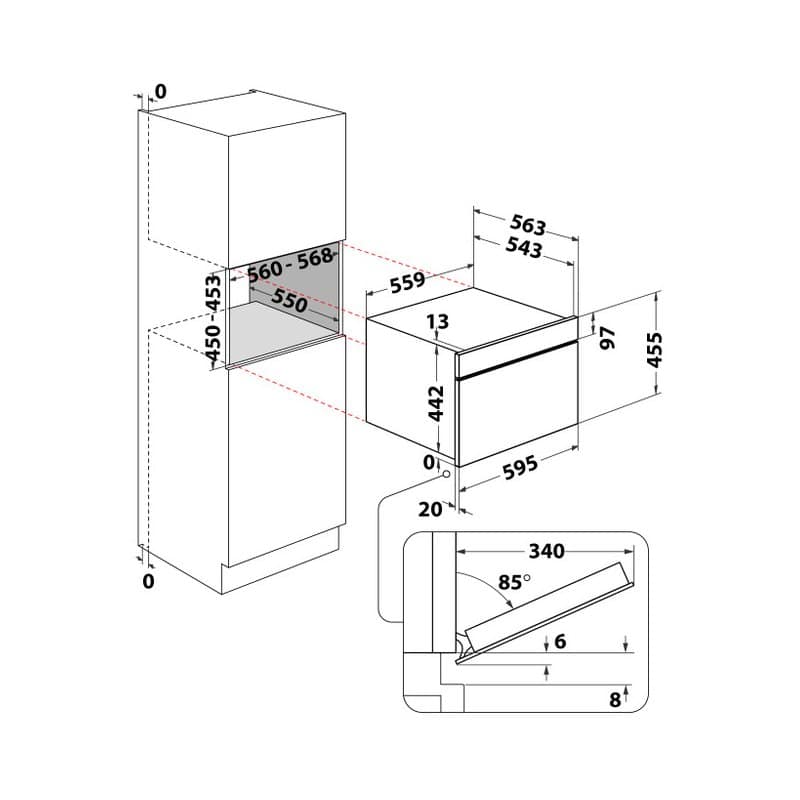 0
560 - 568
550
450 - 453
0
563
543
559
13
97
455
442
0
595
20
340
85°
6
8