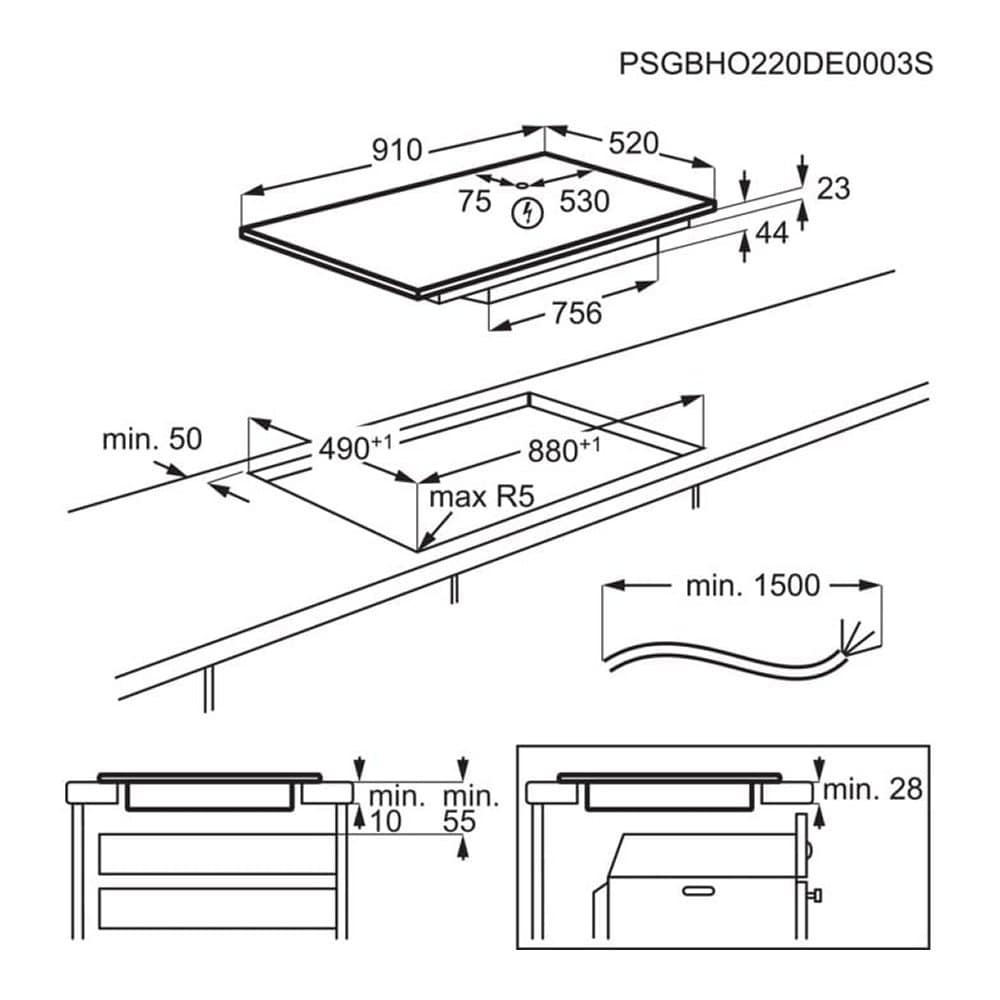 PSGBHO220DE0003S

910
520
75
530
23
44
756

min. 50
$490^{+1}$
$880^{+1}$
max R5

min. 1500

min.
10
min.
55

min. 28