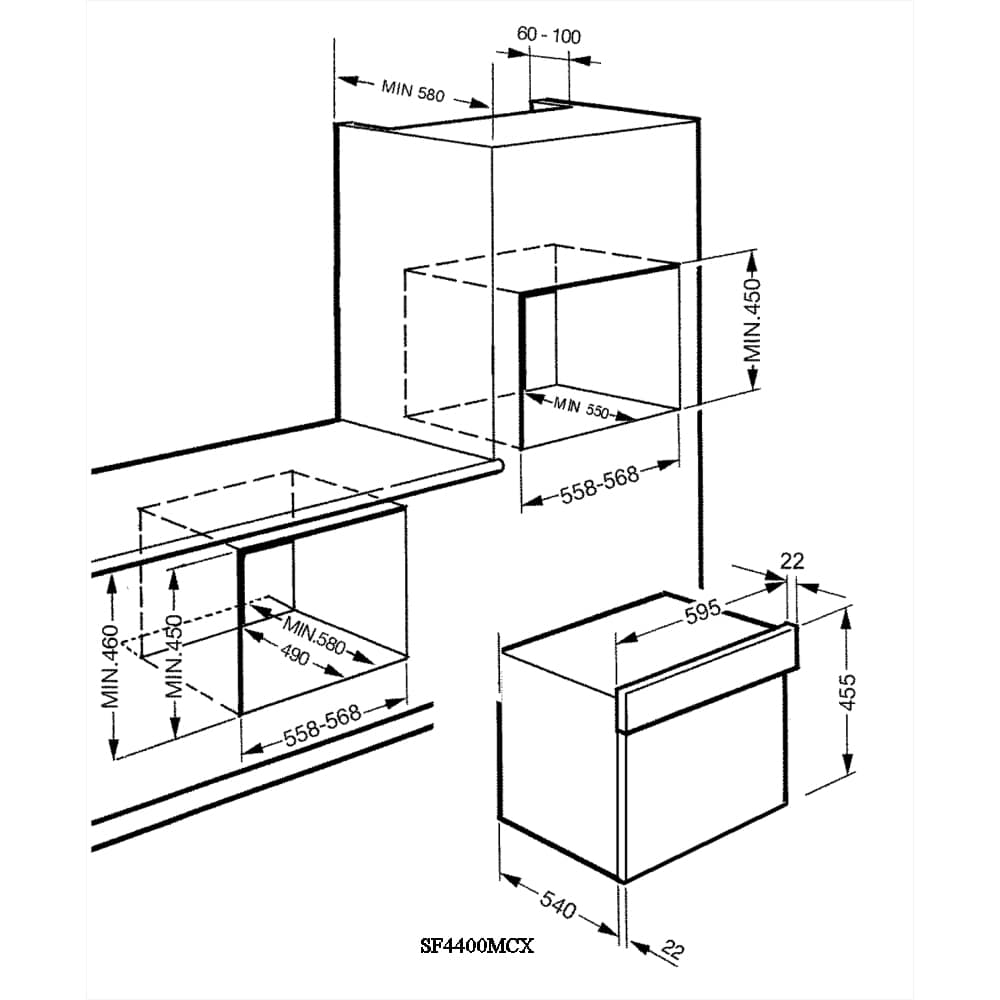 60 - 100

MIN 580

MIN.450

MIN 550

558-568

MIN.460

MIN.450

MIN.580

490

558-568

22

595

455

540

22

SF4400MCX