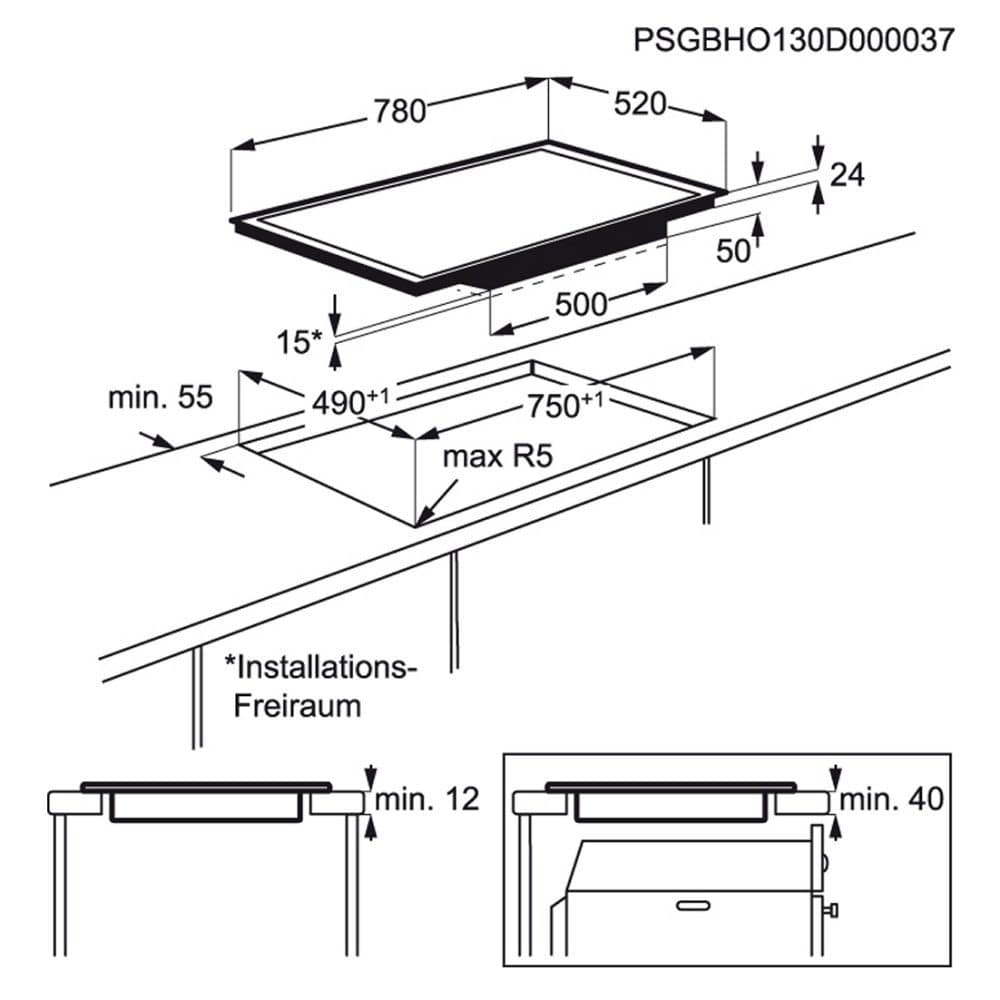 PSGBHO130D000037

780

520

24

50

500

15*

min. 55

$490^{+1}$

$750^{+1}$

max R5

*Installations-Freiraum

min. 12

min. 40