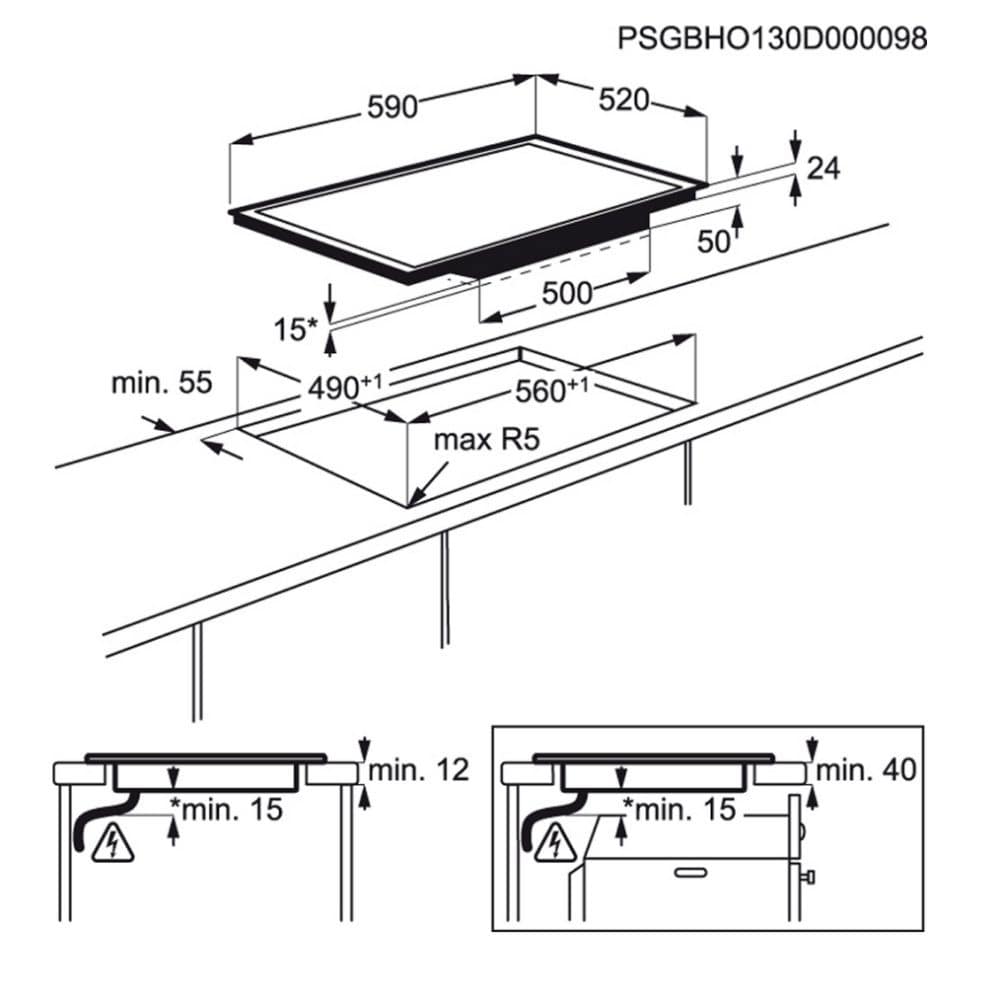 PSGBHO130D000098

590

520

24

50

500

15*

min. 55

$490^{+1}$

$560^{+1}$

max R5

min. 12

*min. 15

min. 40

*min. 15