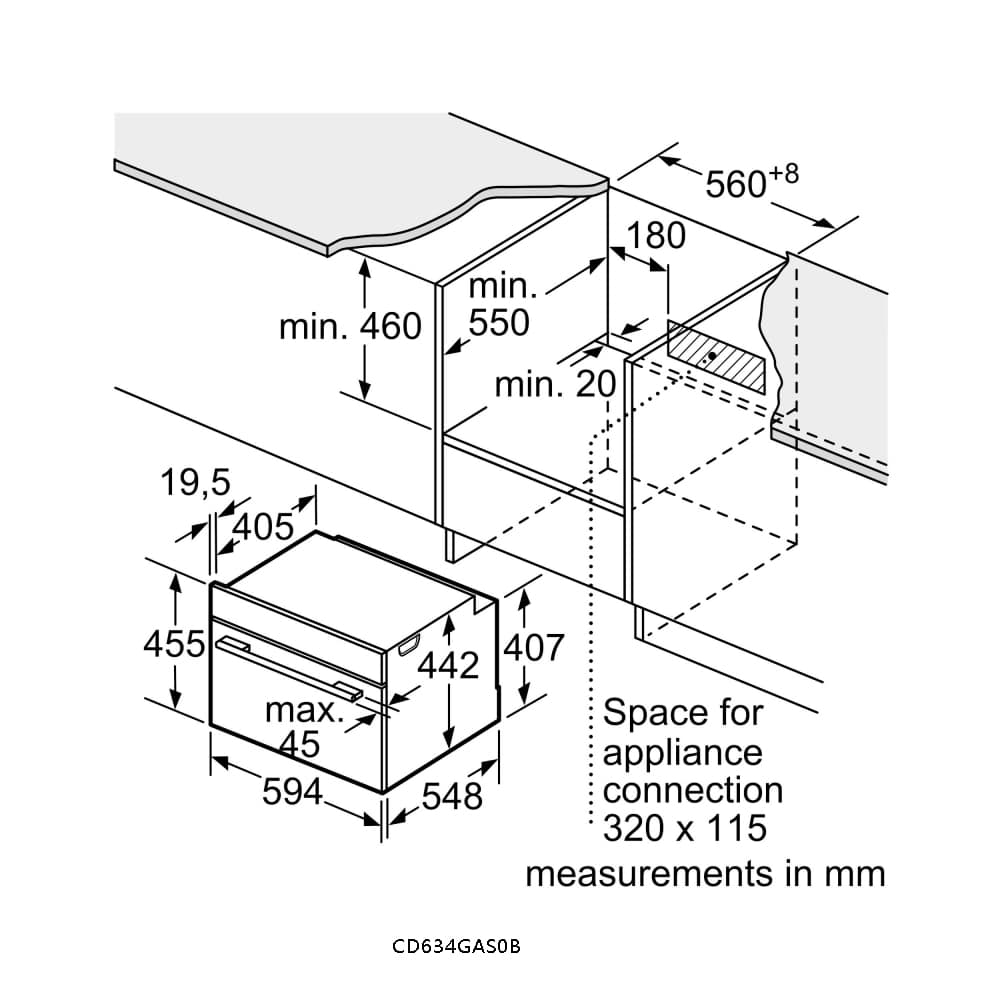 $560^{+8}$

180

min. 550

min. 460

min. 20

19,5

405

455

442

407

max. 45

594

548

Space for appliance connection 320 x 115

measurements in mm

CD634GAS0B