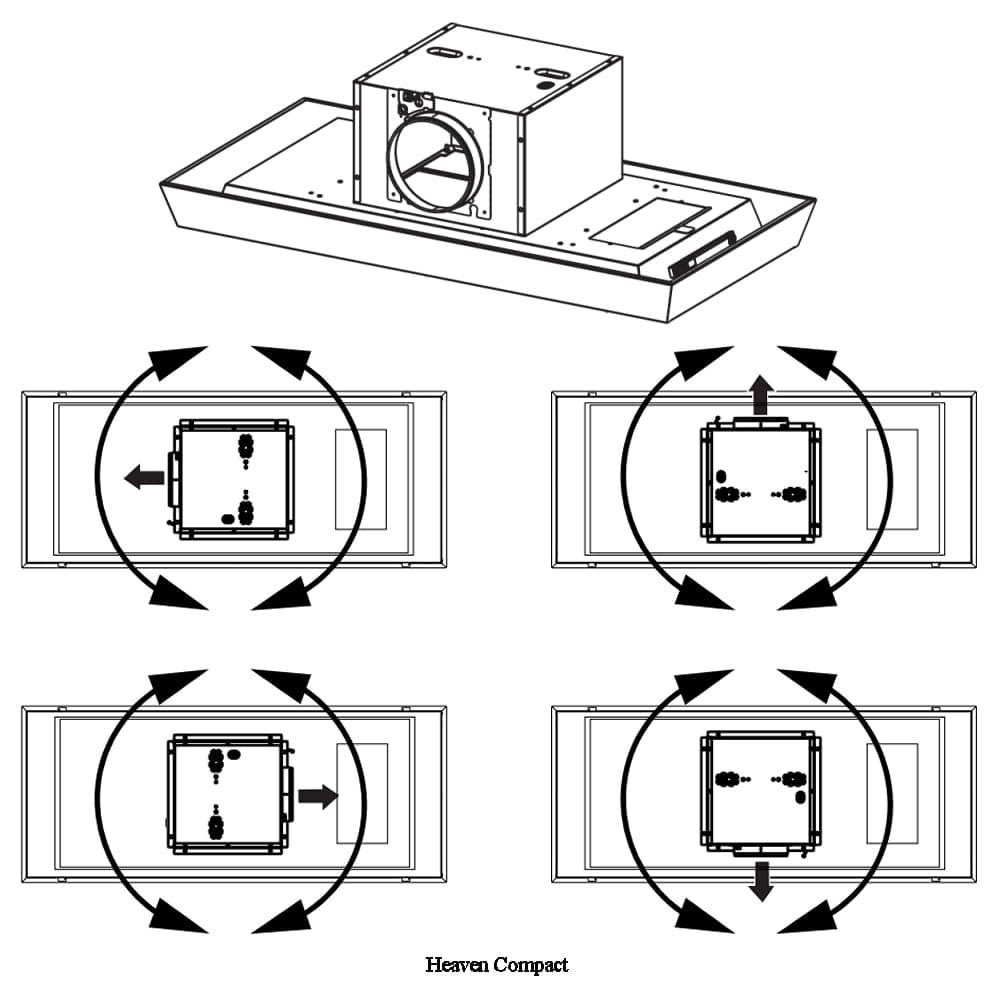 Heaven Compact