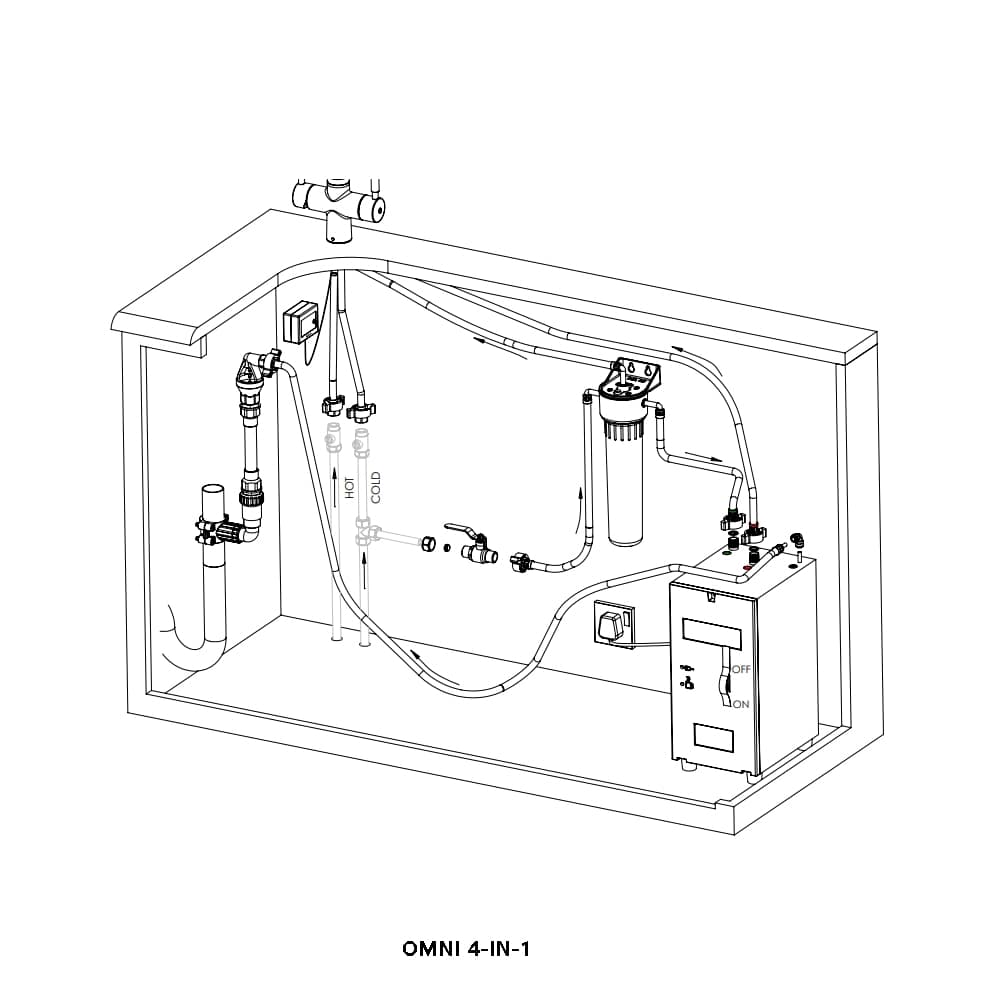 HOT
COLD
OFF
ON
OMNI 4-IN-1