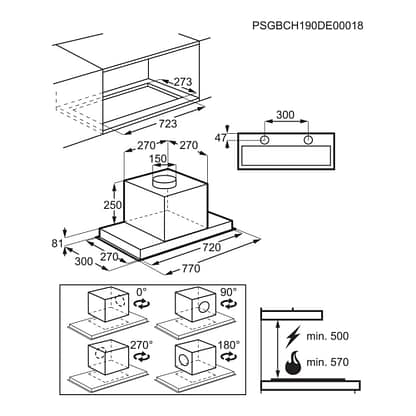 PSGBCH190DE00018

273

723

300

47

270

270

150

250

81

300

270

720

770

0°

90°

270°

180°

min. 500

min. 570