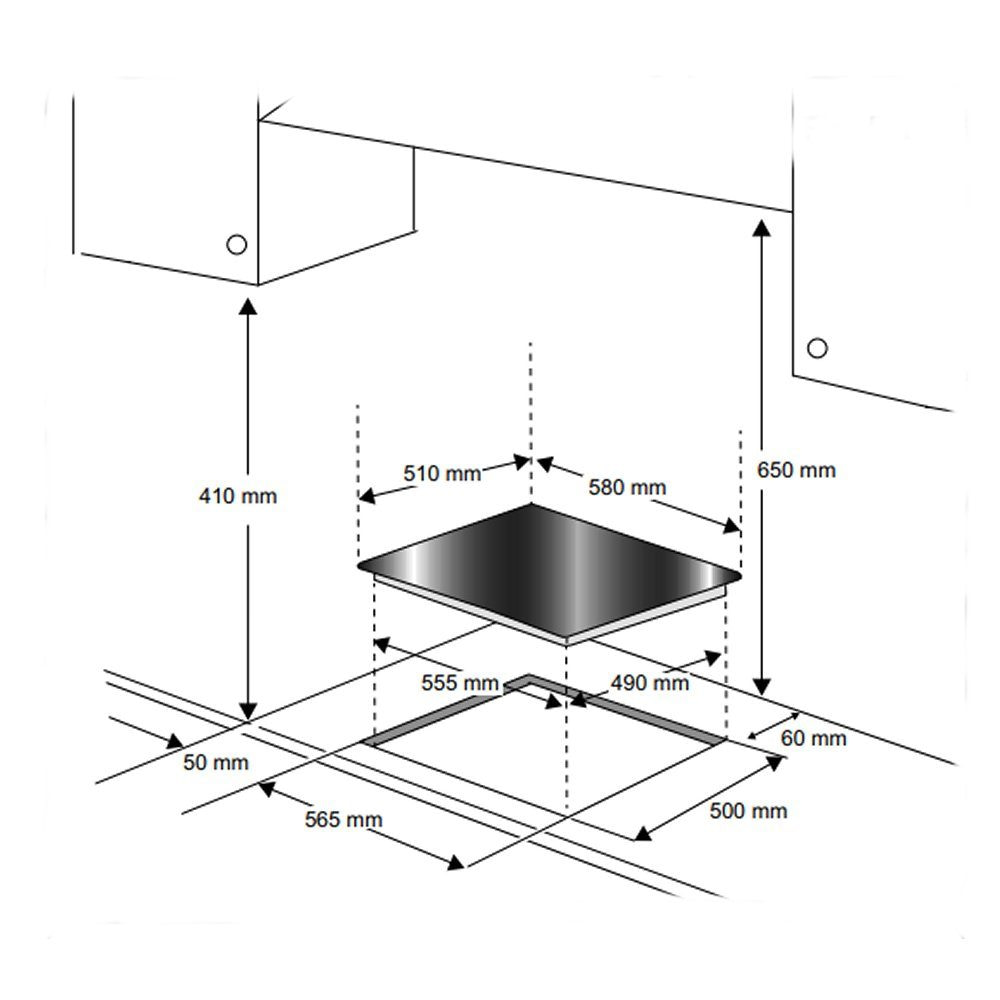 410 mm

510 mm

580 mm

650 mm

555 mm

490 mm

60 mm

50 mm

565 mm

500 mm