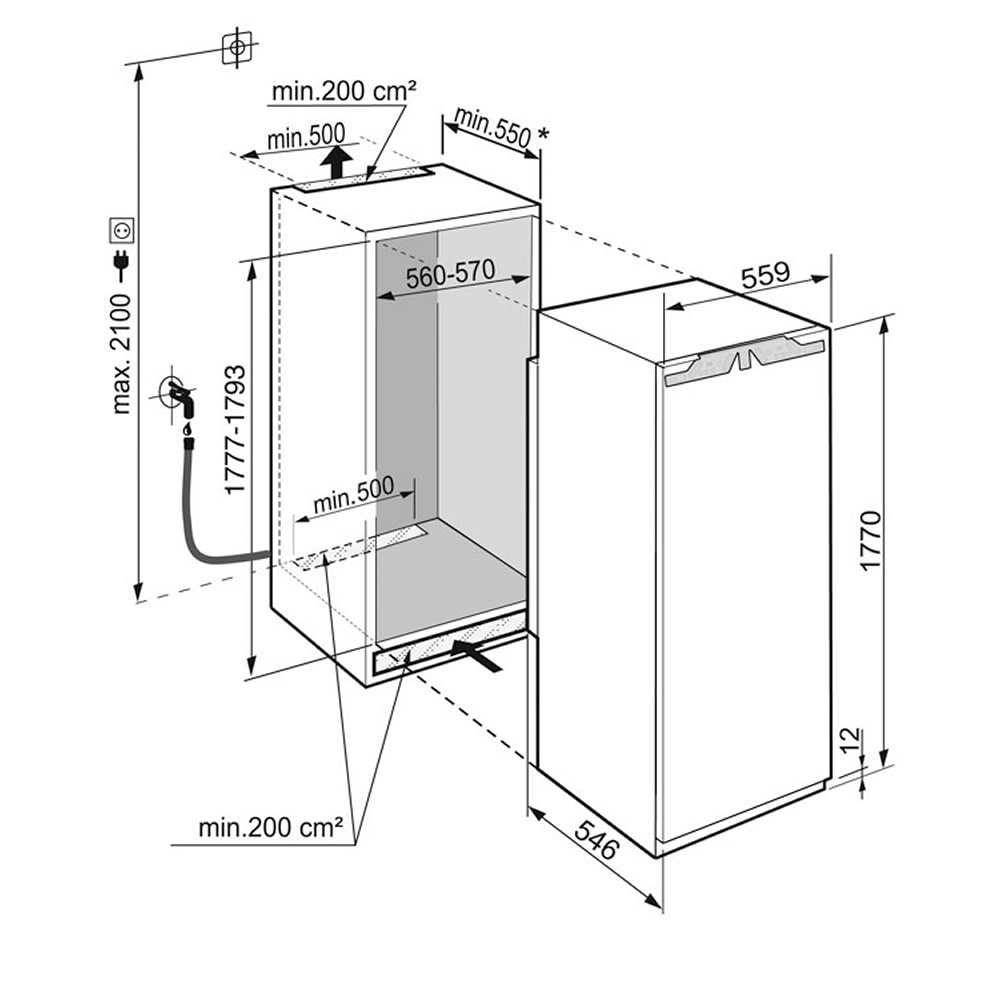 min.200 cm²

min.500

min.550 *

max. 2100

560-570

559

1777-1793

min.500

1770

12

min.200 cm²

546