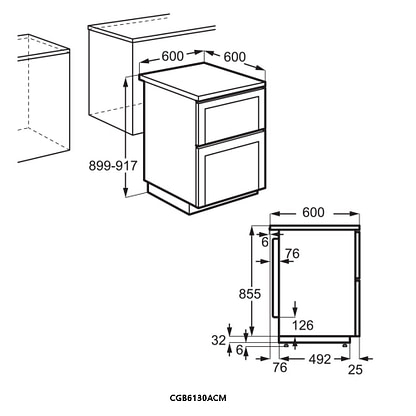 600
600
899-917
600
6
76
855
126
32
6
76
492
25
CGB6130ACM