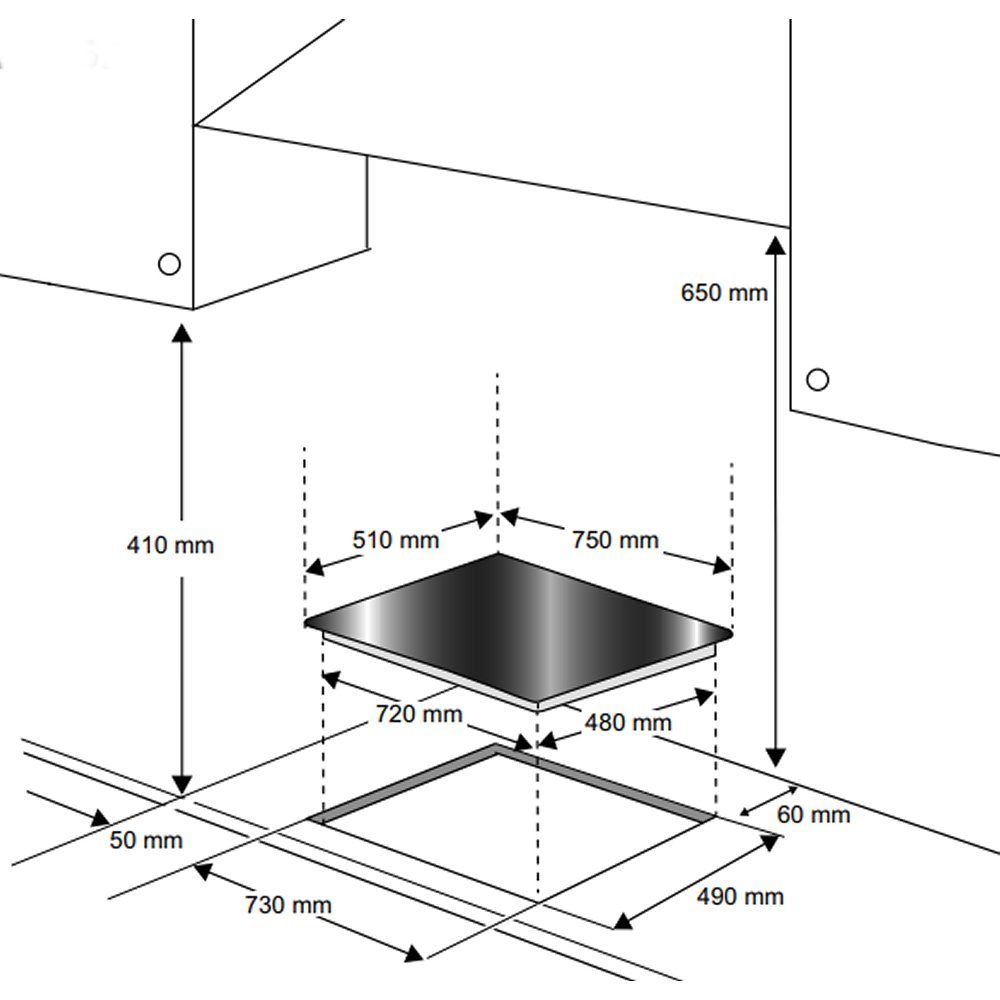 650 mm

410 mm

510 mm

750 mm

720 mm

480 mm

60 mm

50 mm

730 mm

490 mm