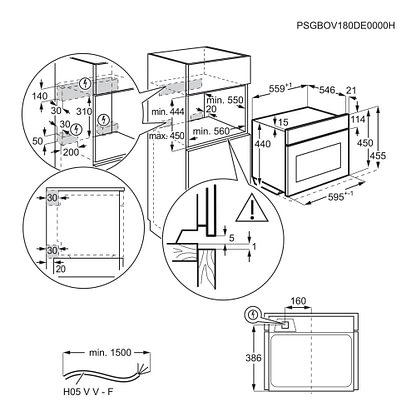 PSGBOV180DE0000H

140
30
310
30
50
200

min. 444
max. 450
min. 550
20
min. 560

$559^{+1}$
546
21
15
114
440
450
455
$595^{+-1}$

30
30
20

5
1

160
386

min. 1500
H05 V V - F