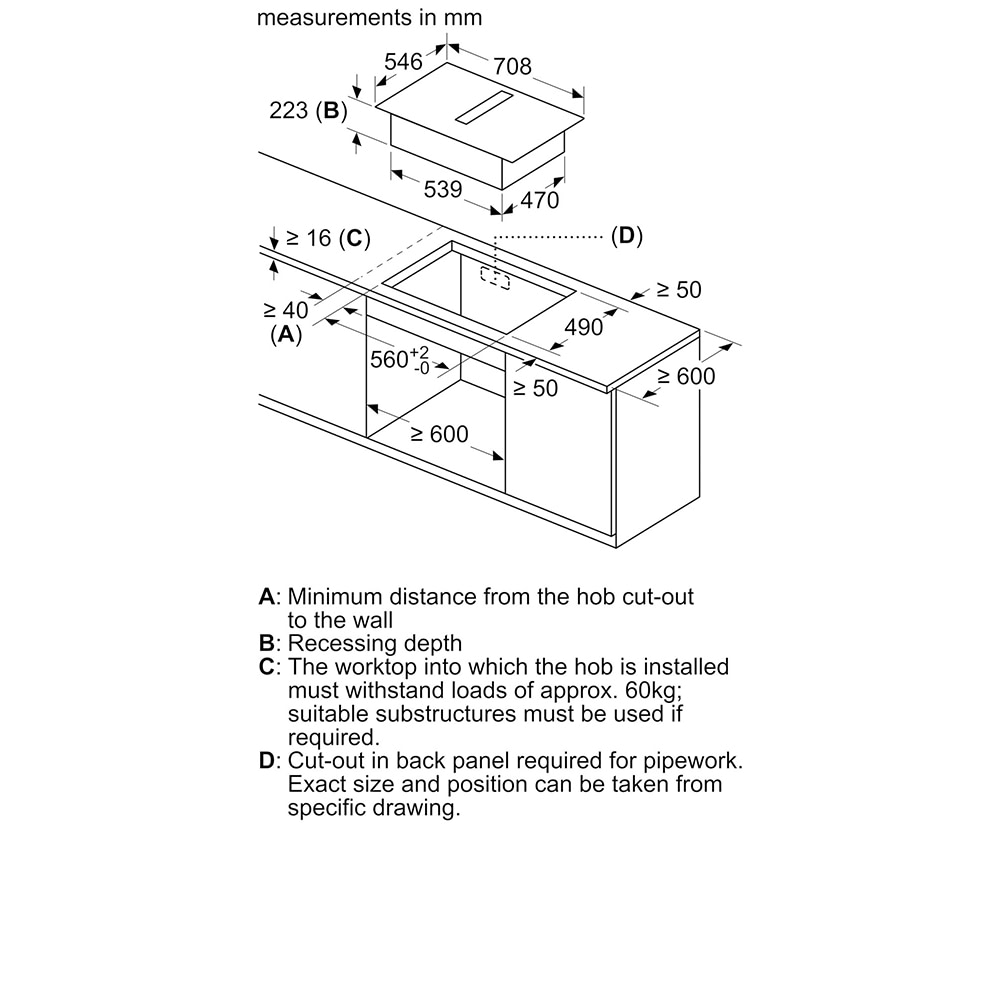 measurements in mm

546
708
223 (B)
539
470
≥ 16 (C)
(D)
≥ 50
≥ 40
(A)
490
$560^{+2}_{-0}$
≥ 50
≥ 600
≥ 600

A: Minimum distance from the hob cut-out to the wall
B: Recessing depth
C: The worktop into which the hob is installed must withstand loads of approx. 60kg; suitable substructures must be used if required.
D: Cut-out in back panel required for pipework. Exact size and position can be taken from specific drawing.