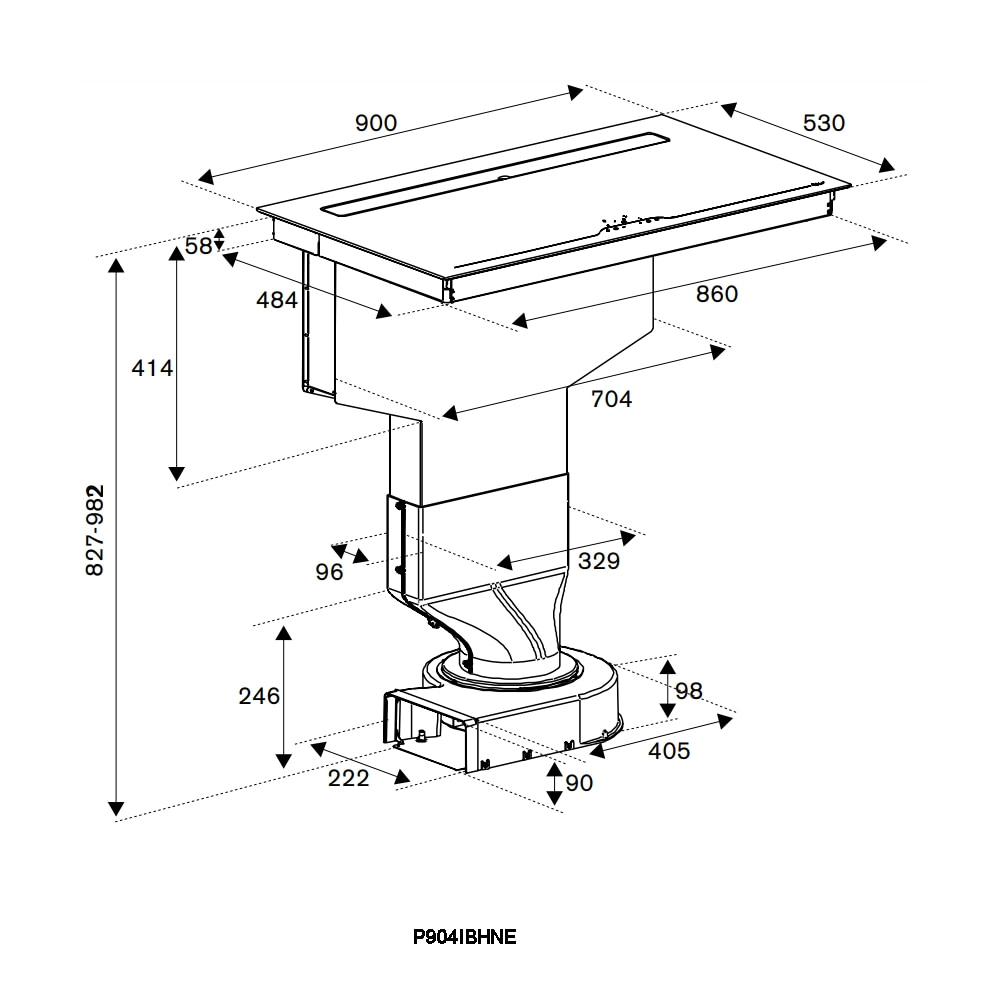 900
530
58
484
860
414
704
827-982
96
329
246
98
405
222
90
P904IBHNE