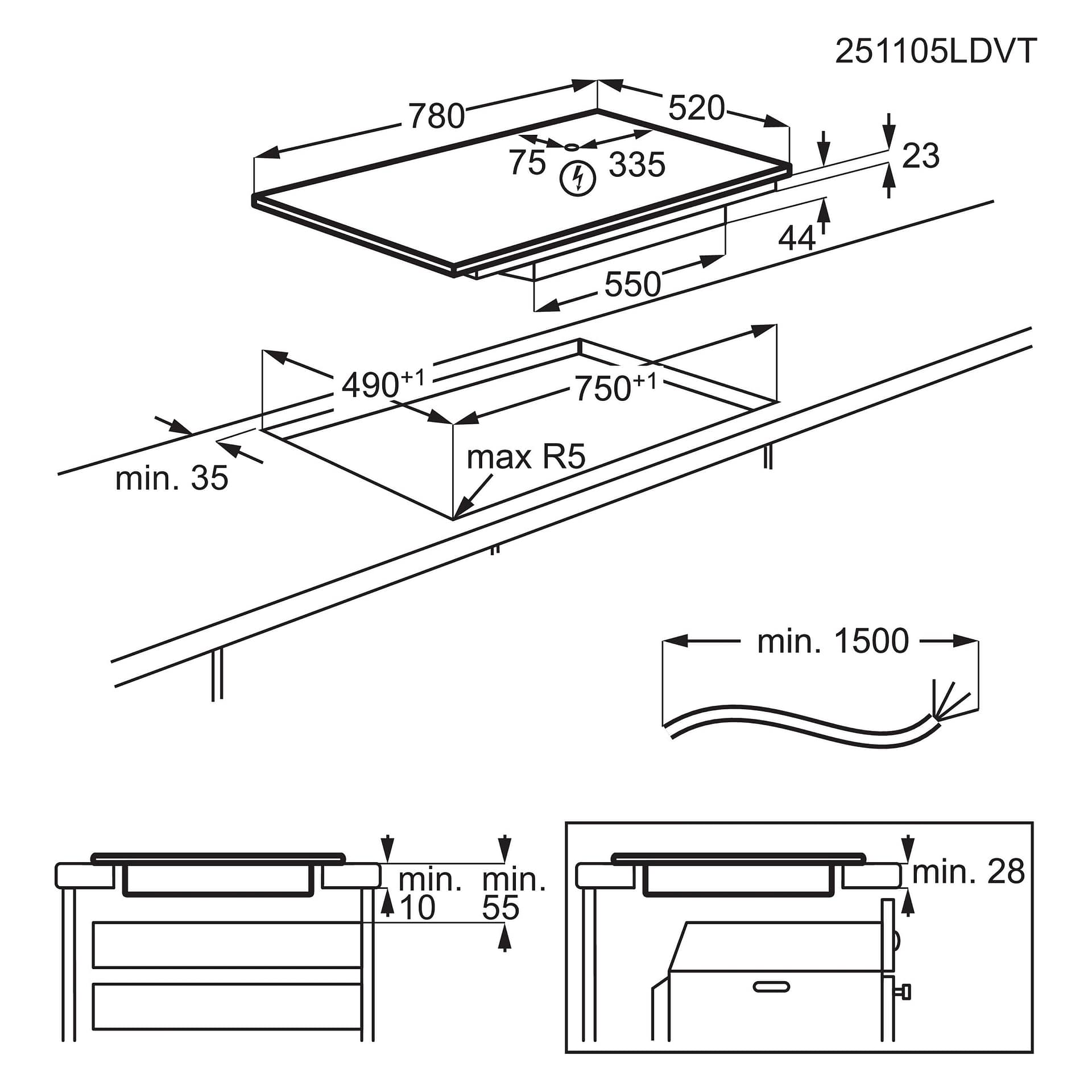 251105LDVT

780

520

75

335

23

44

550

$490^{+1}$

$750^{+1}$

max R5

min. 35

min. 1500

min. 10

min. 55

min. 28