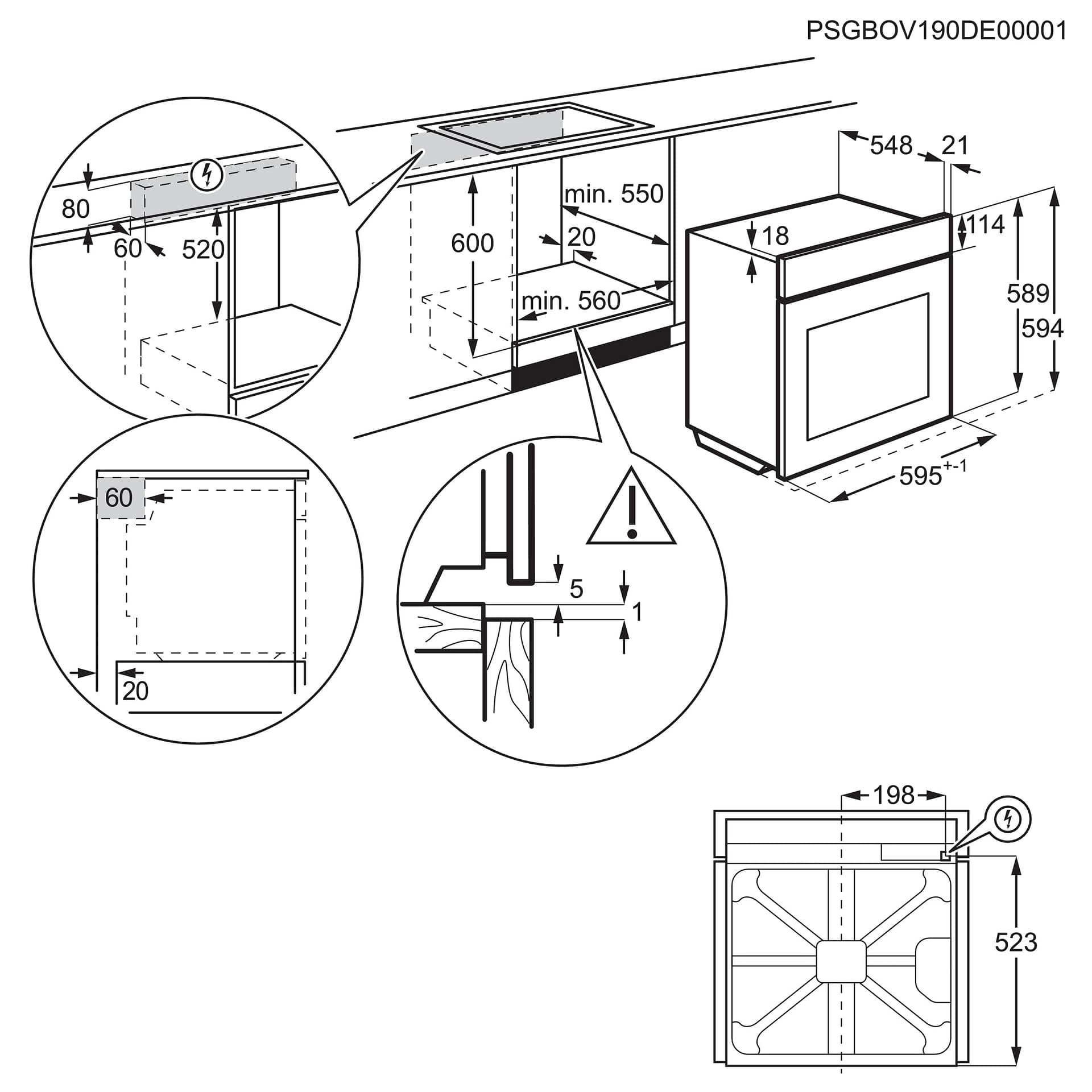 PSGBOV190DE00001

80
60
520

600
min. 550
20
min. 560

548
21
18
114
589
594
$595^{+-1}$

60
20

5
1

198
523