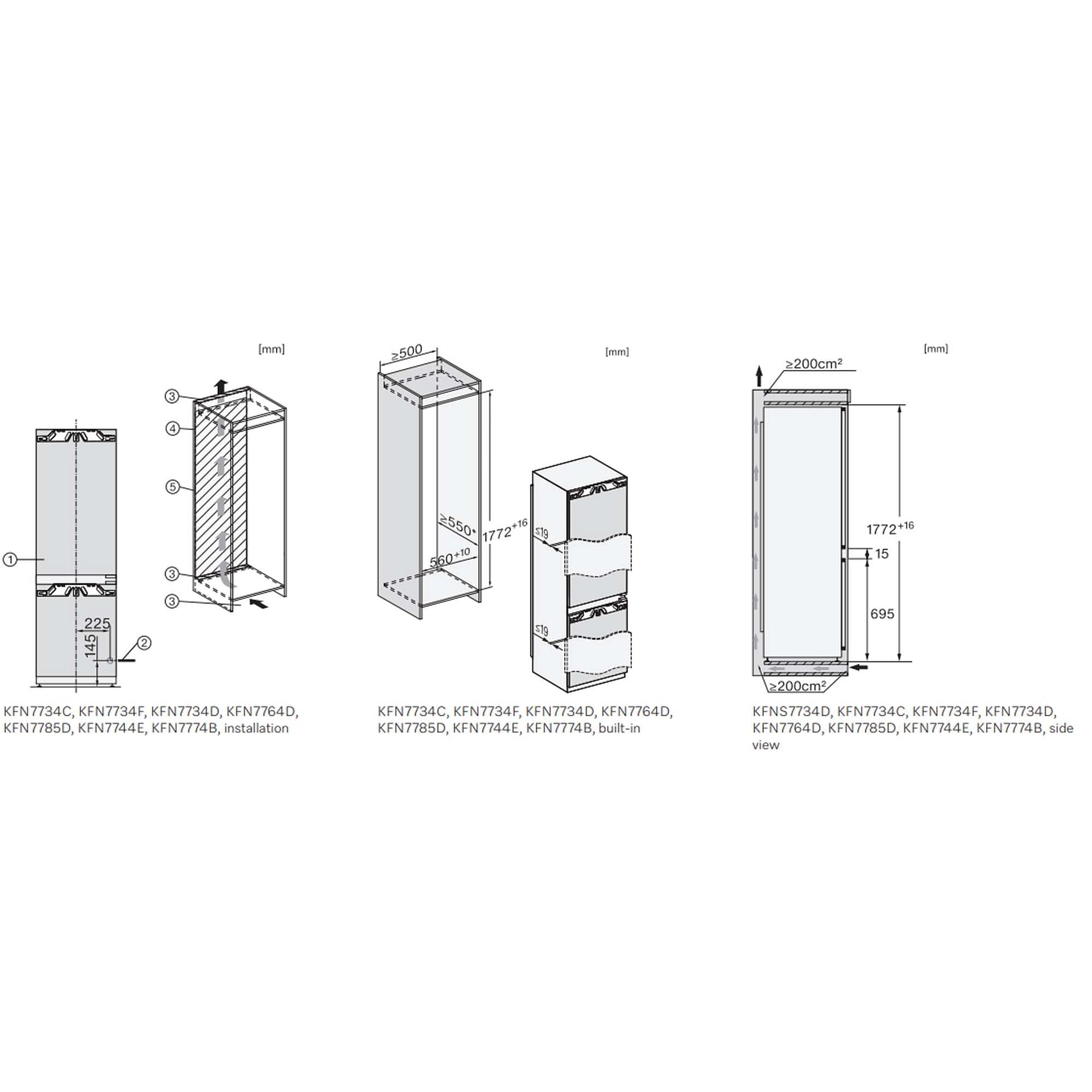 [mm]

3
4
5
1
3
3
225
145
2

KFN7734C, KFN7734F, KFN7734D, KFN7764D, KFN7785D, KFN7744E, KFN7774B, installation

≥500
[mm]
≥550*
$1772^{+16}$
$560^{+10}$
≤19
≤19

KFN7734C, KFN7734F, KFN7734D, KFN7764D, KFN7785D, KFN7744E, KFN7774B, built-in

[mm]
≥200cm²
$1772^{+16}$
15
695
≥200cm²

KFNS7734D, KFN7734C, KFN7734F, KFN7734D, KFN7764D, KFN7785D, KFN7744E, KFN7774B, side view