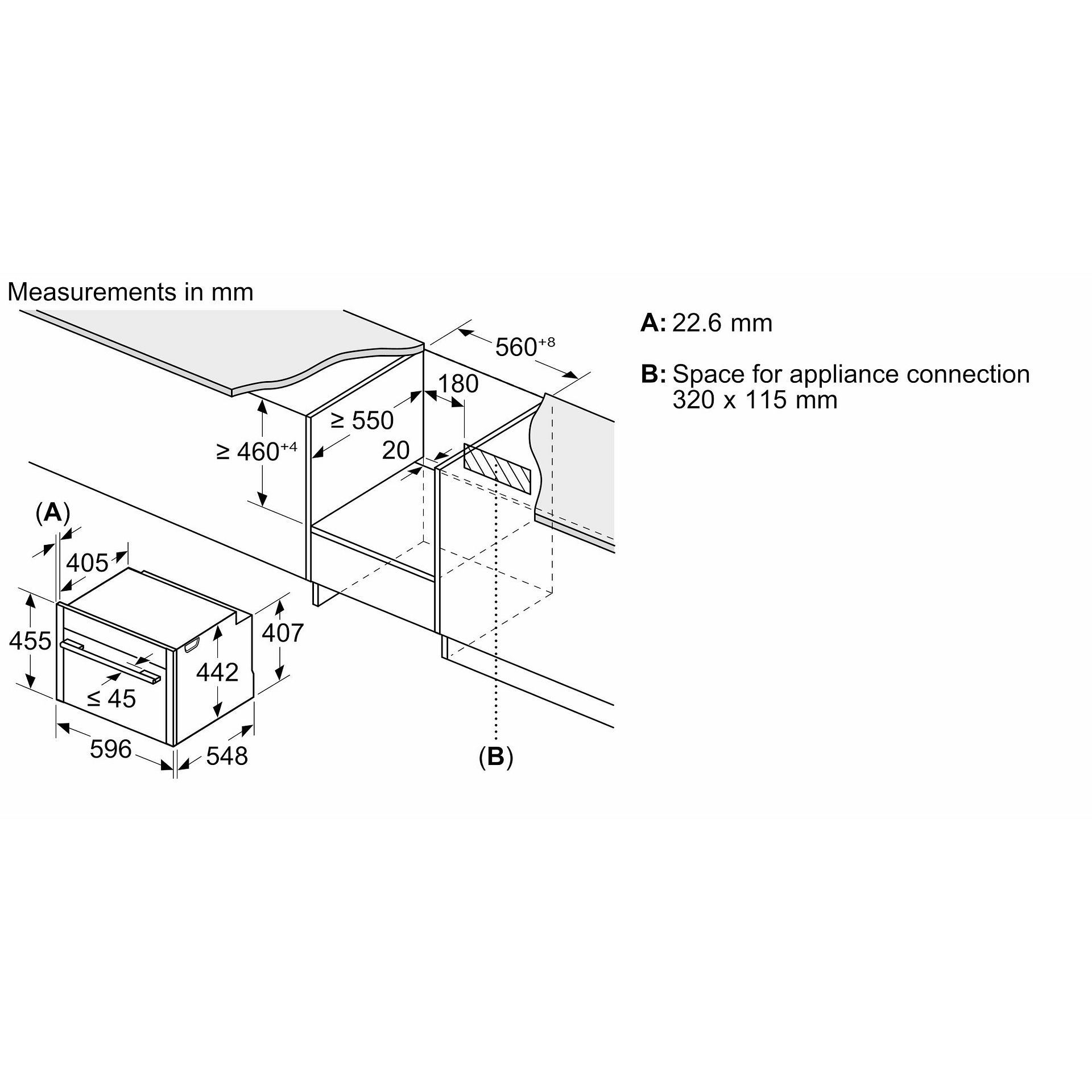 Measurements in mm

$560^{+8}$

180

$\geq 550$

$\geq 460^{+4}$

20

(A)

405

455

407

442

$\leq 45$

596

548

(B)

A: 22.6 mm

B: Space for appliance connection 320 x 115 mm