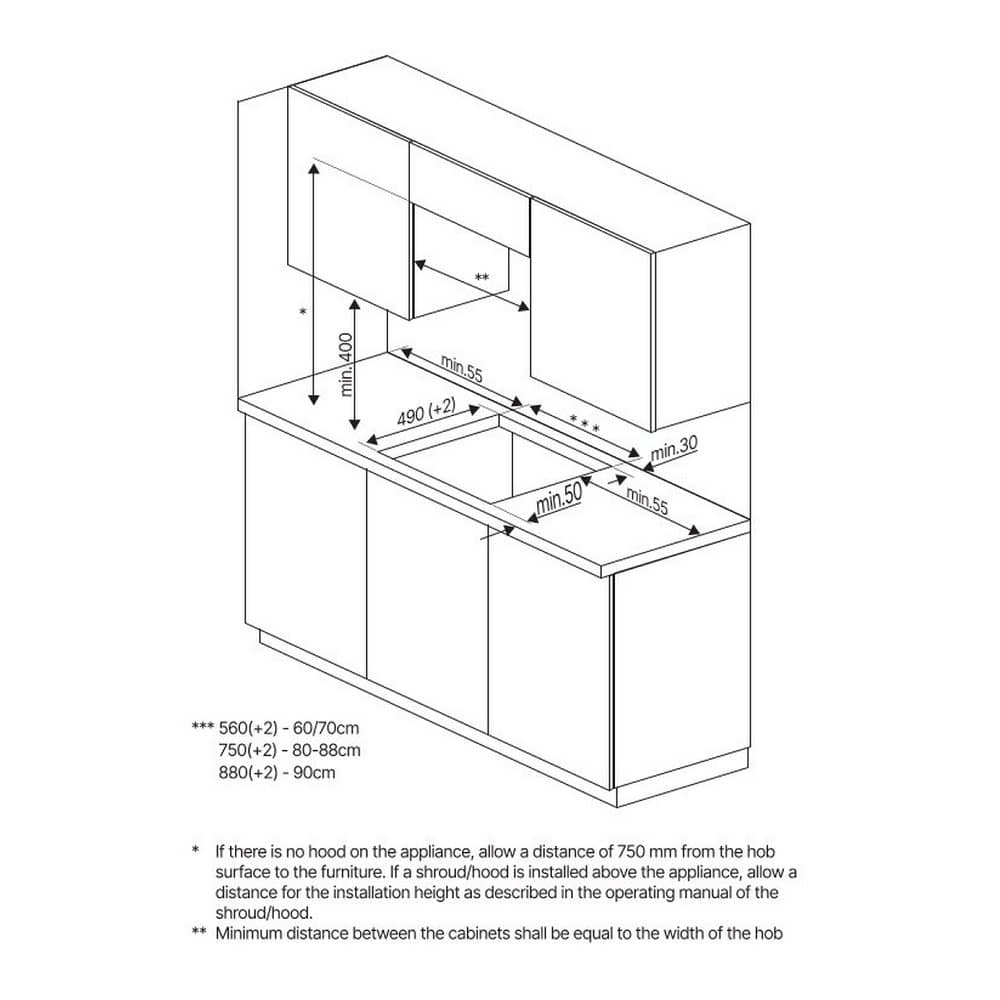 **

*

min.400

min.55

490 (+2)

***

min.30

min.50

min.55

*** 560(+2) - 60/70cm
750(+2) - 80-88cm
880(+2) - 90cm

* If there is no hood on the appliance, allow a distance of 750 mm from the hob surface to the furniture. If a shroud/hood is installed above the appliance, allow a distance for the installation height as described in the operating manual of the shroud/hood.
** Minimum distance between the cabinets shall be equal to the width of the hob