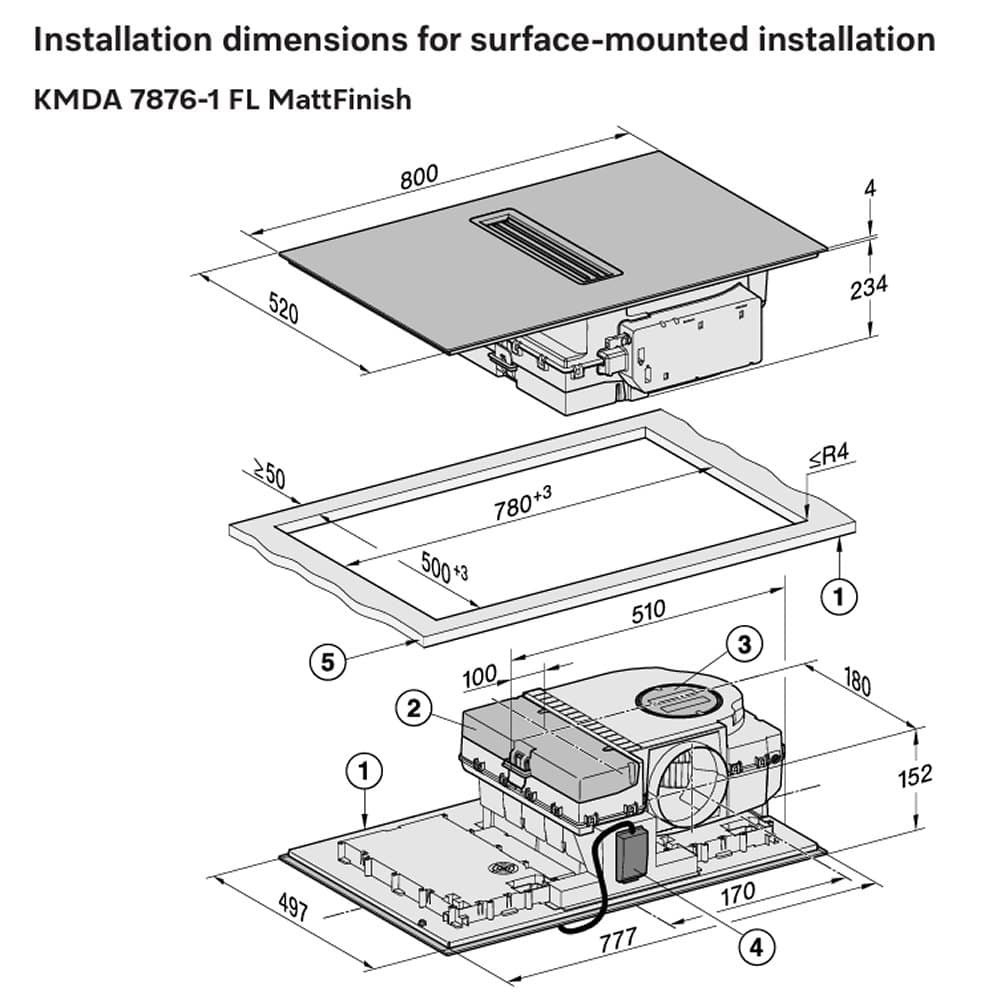 Installation dimensions for surface-mounted installation

KMDA 7876-1 FL MattFinish

800
4
234
520
≥50
≤R4
$780^{+3}$
$500^{+3}$
1
510
5
3
100
180
2
152
1
497
170
777
4