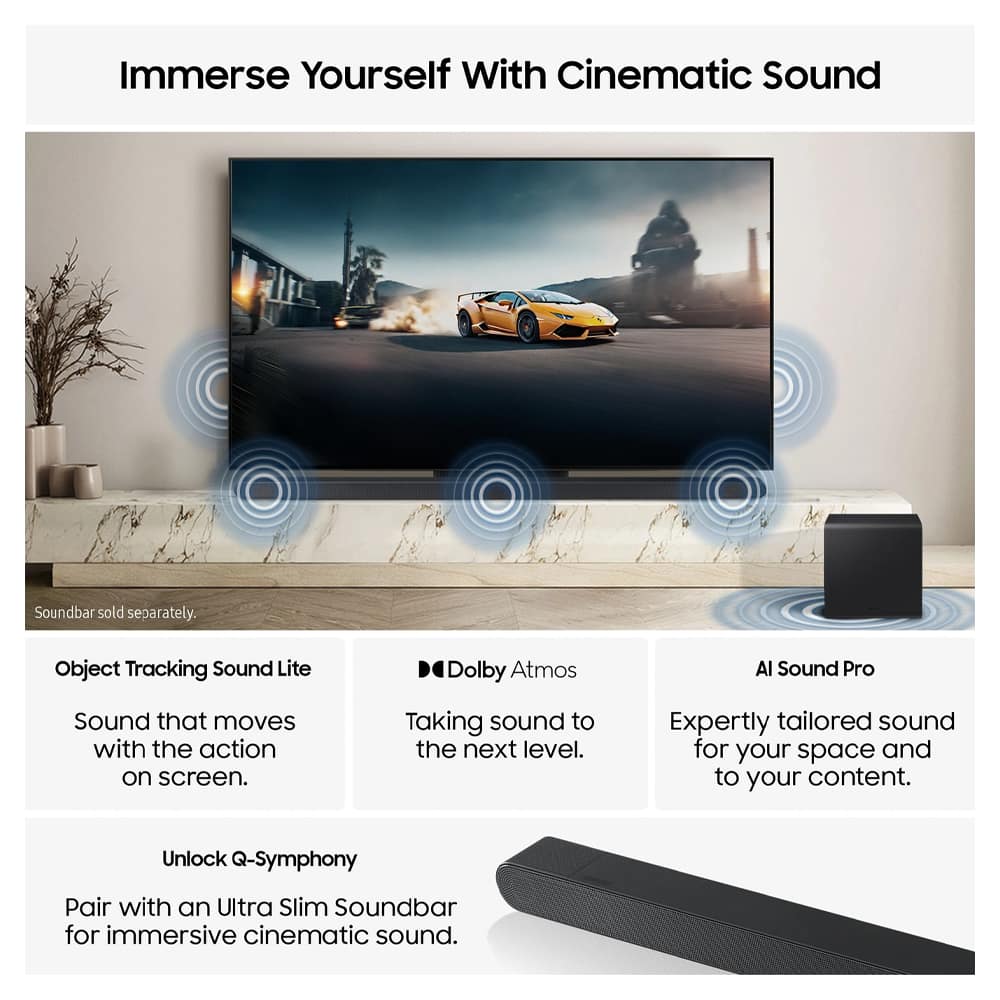 Immerse Yourself With Cinematic Sound

Soundbar sold separately.

Object Tracking Sound Lite

Sound that moves with the action on screen.

Dolby Atmos

Taking sound to the next level.

AI Sound Pro

Expertly tailored sound for your space and to your content.

Unlock Q-Symphony

Pair with an Ultra Slim Soundbar for immersive cinematic sound.