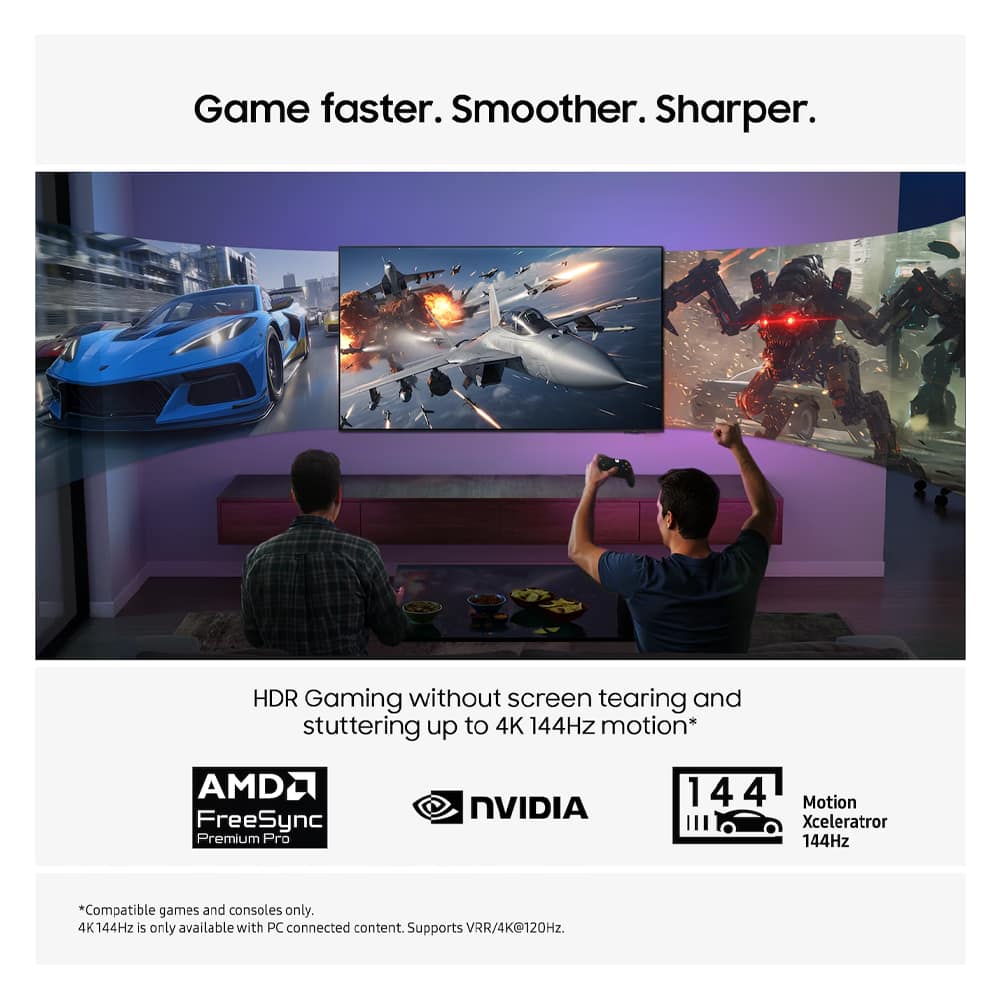 Game faster. Smoother. Sharper.

HDR Gaming without screen tearing and stuttering up to 4K 144Hz motion*

AMD
FreeSync
Premium Pro

NVIDIA

144

Motion
Xceleratror
144Hz

*Compatible games and consoles only.
4K 144Hz is only available with PC connected content. Supports VRR/4K@120Hz.