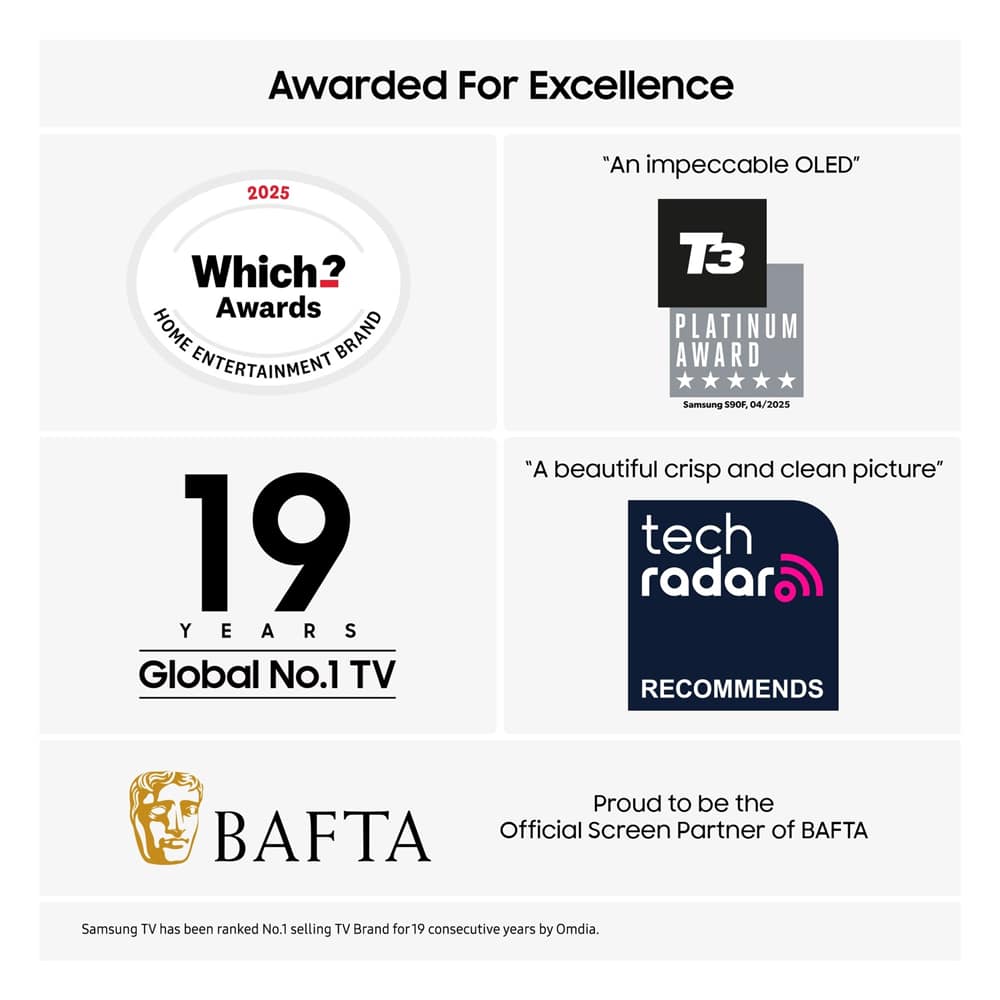 Awarded For Excellence

2025
Which?
Awards
HOME ENTERTAINMENT BRAND

"An impeccable OLED"

T3
PLATINUM AWARD
★★★★★
Samsung S90F, 04/2025

19
YEARS
Global No.1 TV

"A beautiful crisp and clean picture"

tech radar
RECOMMENDS

BAFTA

Proud to be the Official Screen Partner of BAFTA

Samsung TV has been ranked No.1 selling TV Brand for 19 consecutive years by Omdia.