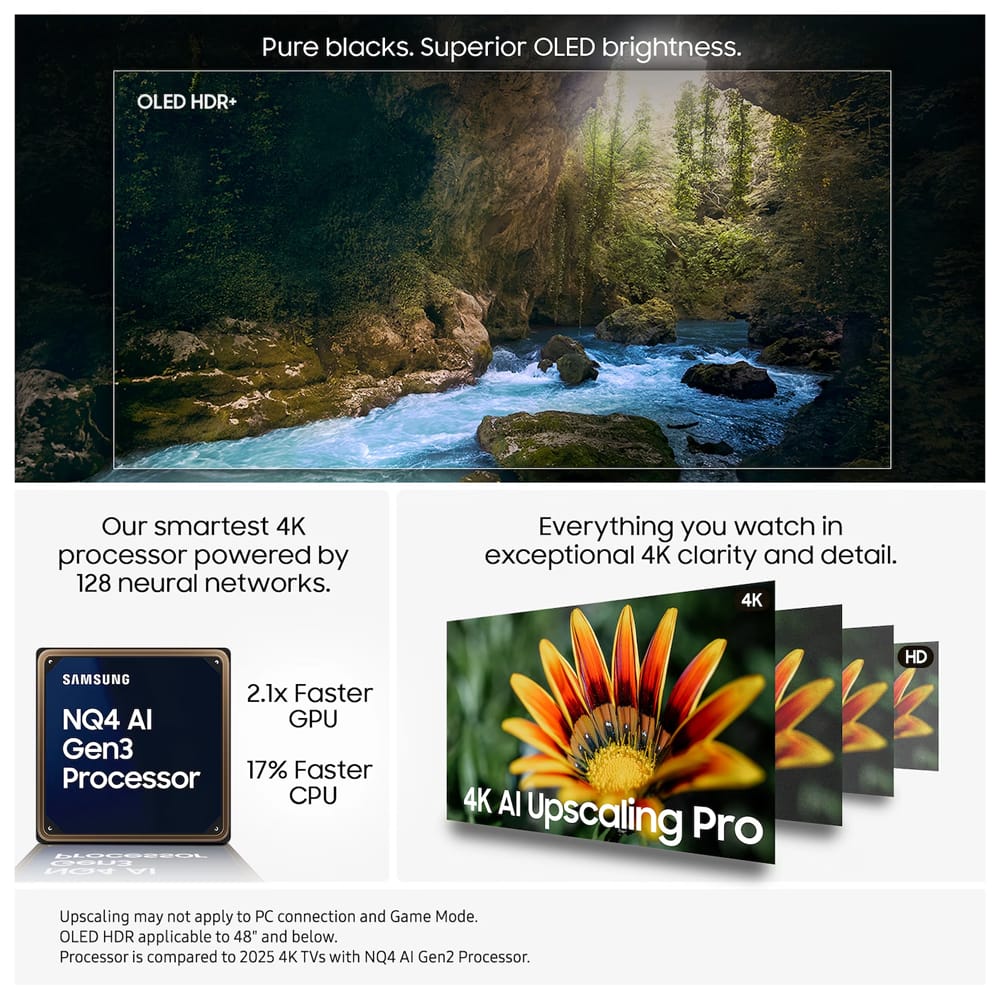 Pure blacks. Superior OLED brightness.

OLED HDR+

Our smartest 4K processor powered by 128 neural networks.

SAMSUNG
NQ4 AI Gen3 Processor

2.1x Faster GPU

17% Faster CPU

Everything you watch in exceptional 4K clarity and detail.

4K

HD

4K AI Upscaling Pro

Upscaling may not apply to PC connection and Game Mode.
OLED HDR applicable to 48" and below.
Processor is compared to 2025 4K TVs with NQ4 AI Gen2 Processor.