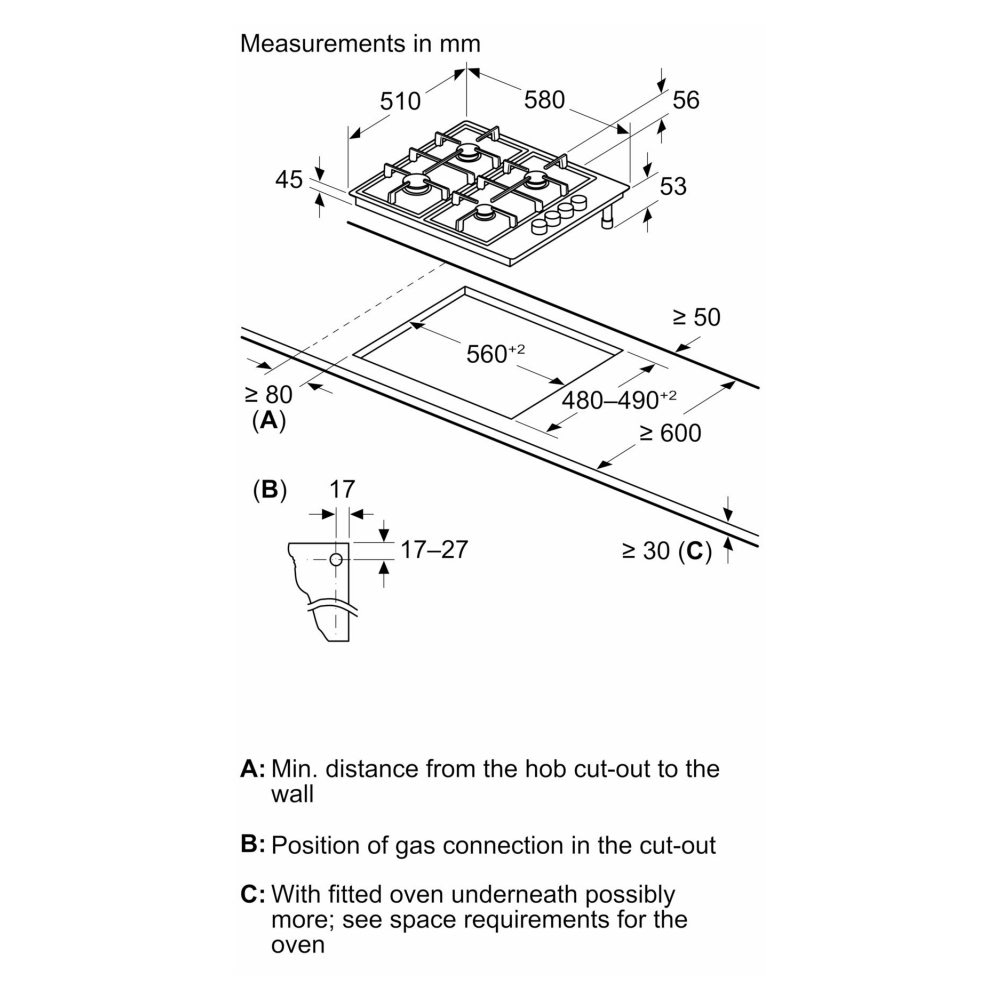 Measurements in mm

510

580

56

45

53

≥ 50

$560^{+2}$

≥ 80
(**A**)

$480–490^{+2}$

≥ 600

(**B**)

17

17–27

≥ 30 (**C**)

**A:** Min. distance from the hob cut-out to the wall

**B:** Position of gas connection in the cut-out

**C:** With fitted oven underneath possibly more; see space requirements for the oven