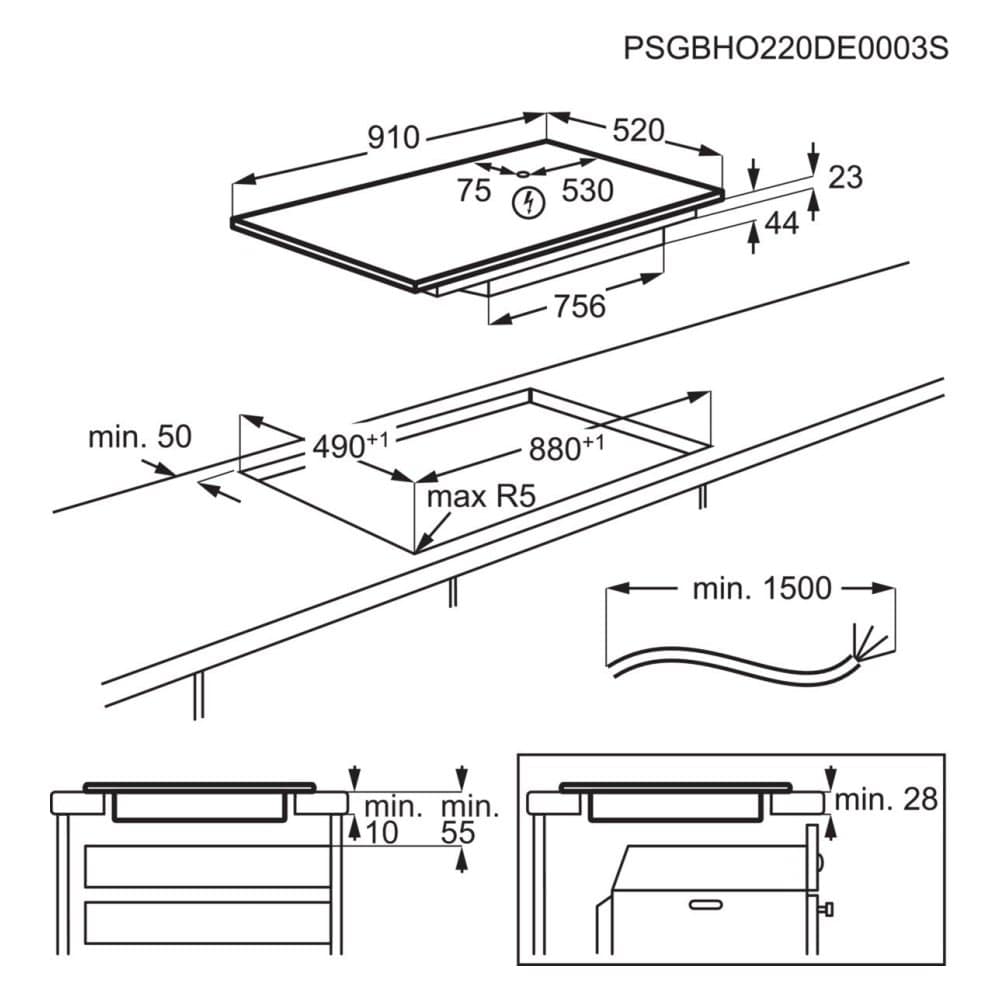 PSGBHO220DE0003S

910
520
75
530
23
44
756

min. 50
$490^{+1}$
$880^{+1}$
max R5

min. 1500

min.
10
min.
55

min. 28