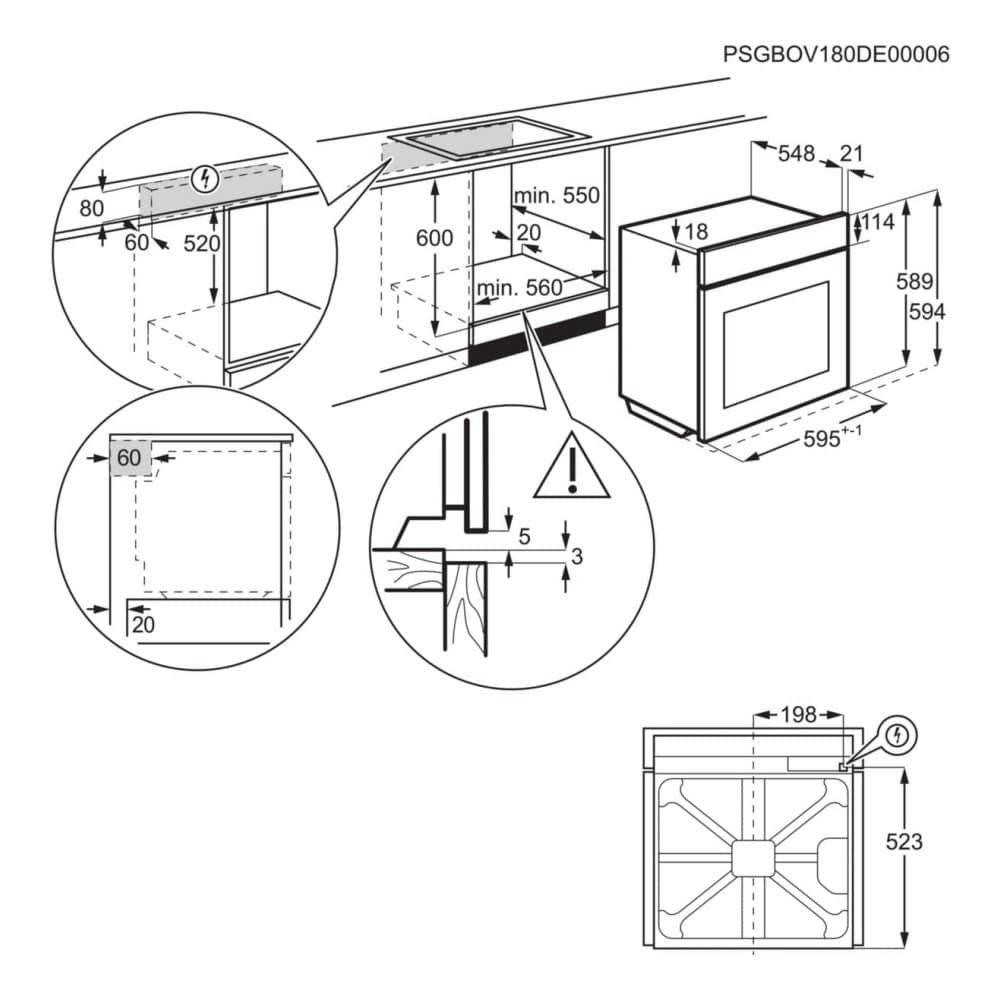 PSGBOV180DE00006

80

60

520

600

min. 550

20

min. 560

548

21

18

114

589

594

$595^{+-1}$

60

20

5

3

198

523