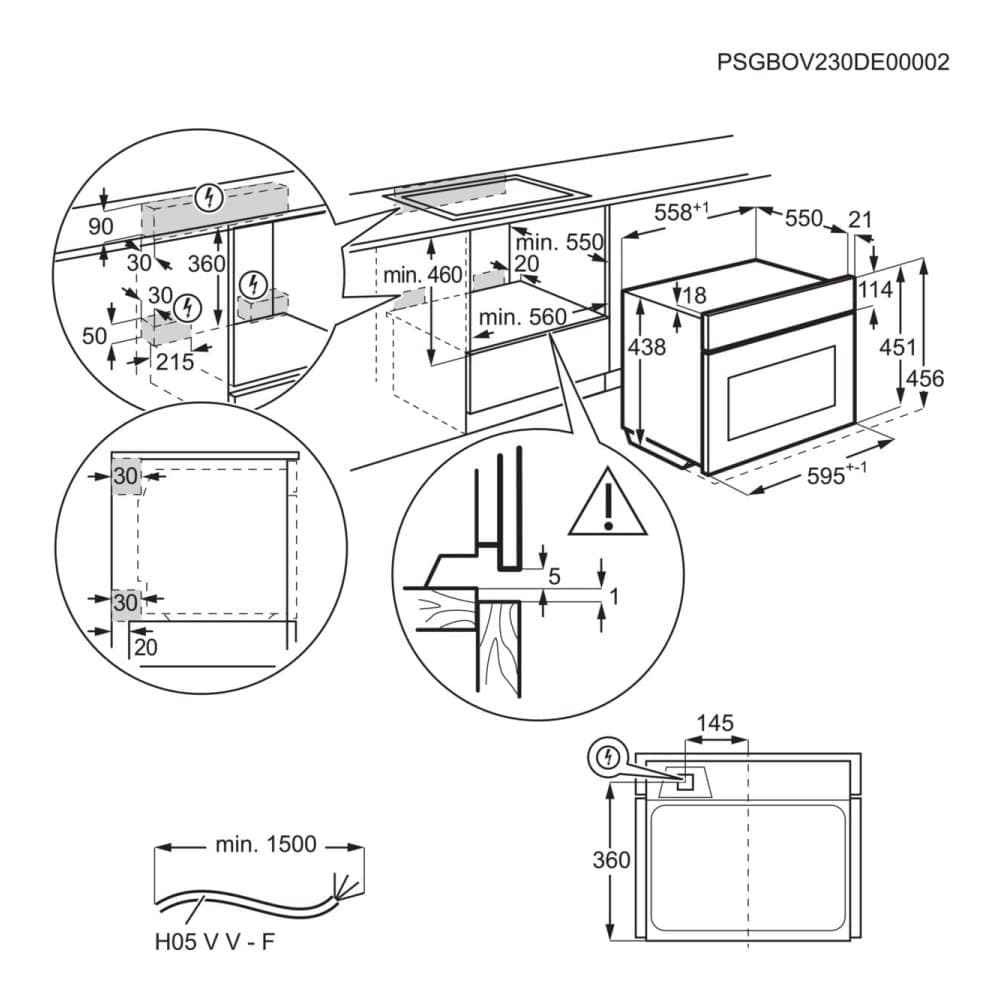 PSGBOV230DE00002

90
30
360
30
50
215

min. 460
min. 550
20
min. 560

$558^{+1}$
550
21
18
114
438
451
456
$595^{+-1}$

30
30
20

5
1

145
360

min. 1500
H05 V V - F