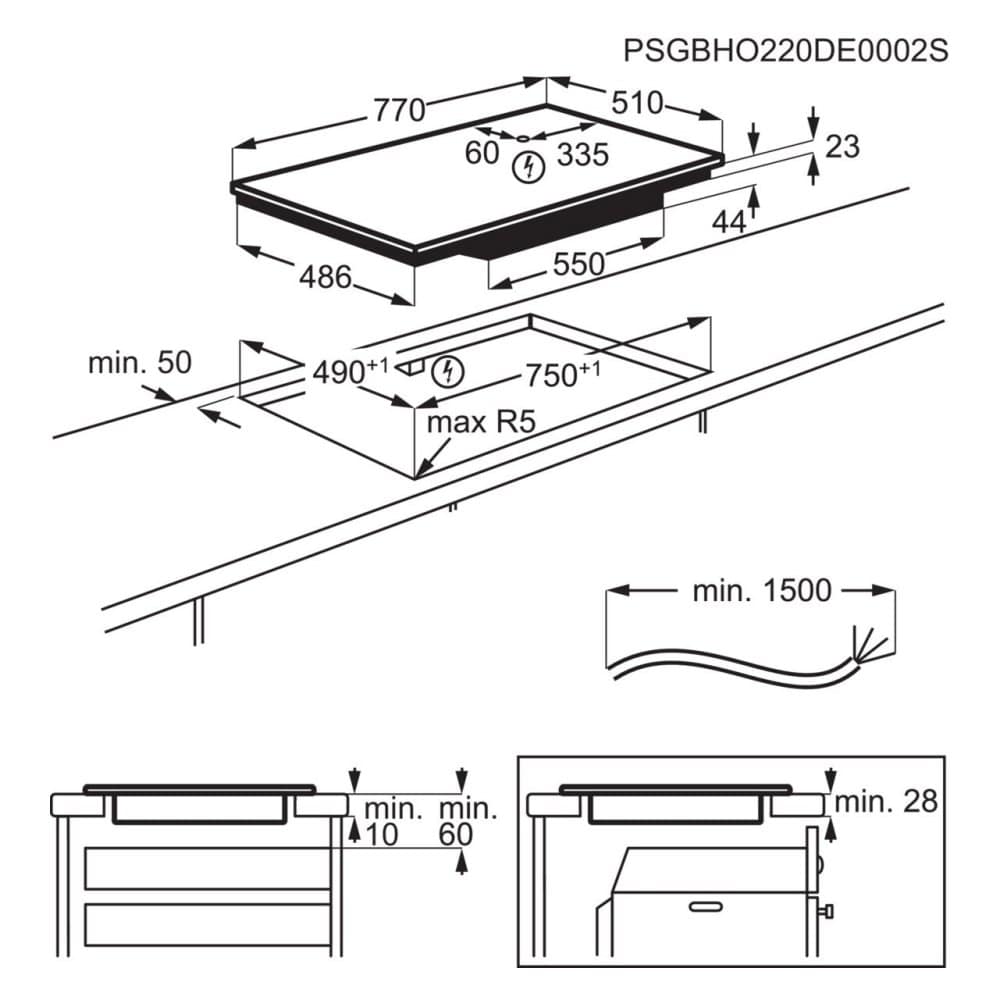 PSGBHO220DE0002S

770
510
60
335
23
44
486
550

min. 50
$490^{+1}$
$750^{+1}$
max R5

min. 1500

min.
10
min.
60

min. 28