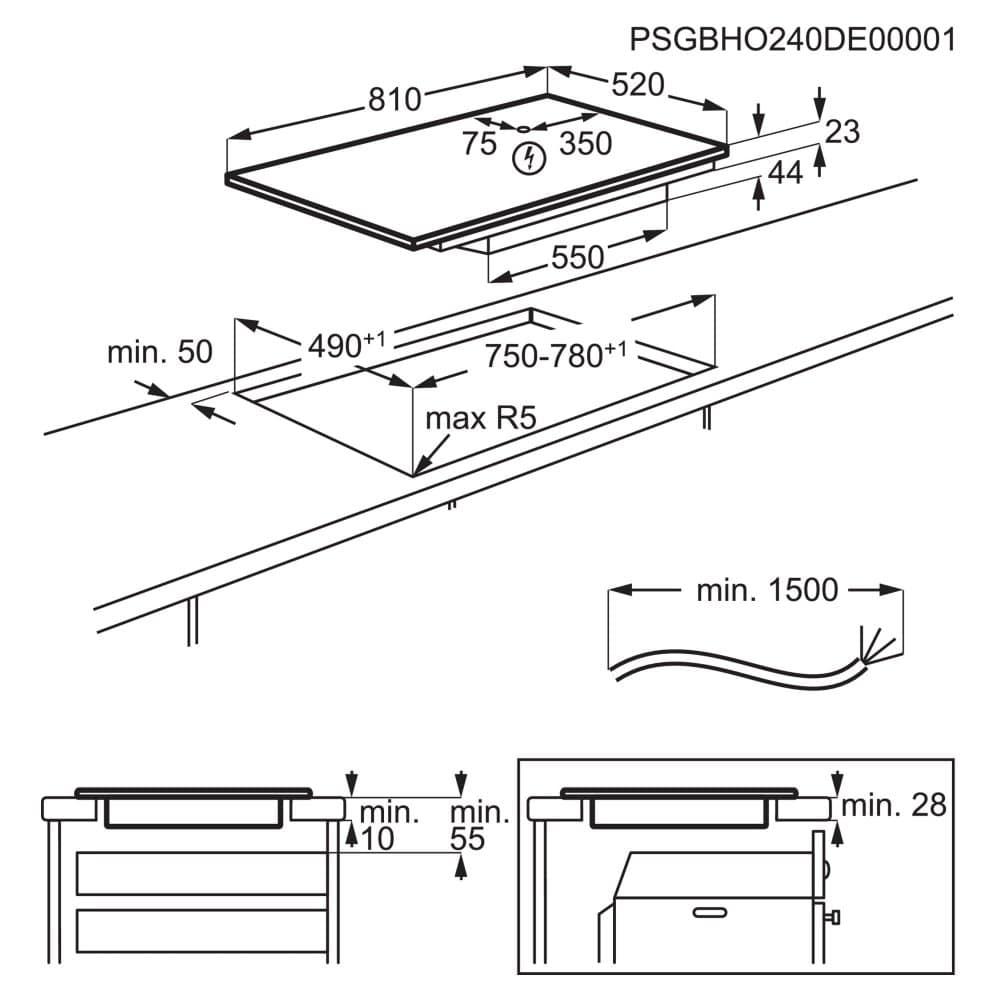 PSGBHO240DE00001

810

520

75

350

23

44

550

min. 50

$490^{+1}$

$750\text{-}780^{+1}$

max R5

min. 1500

min.
10

min.
55

min. 28