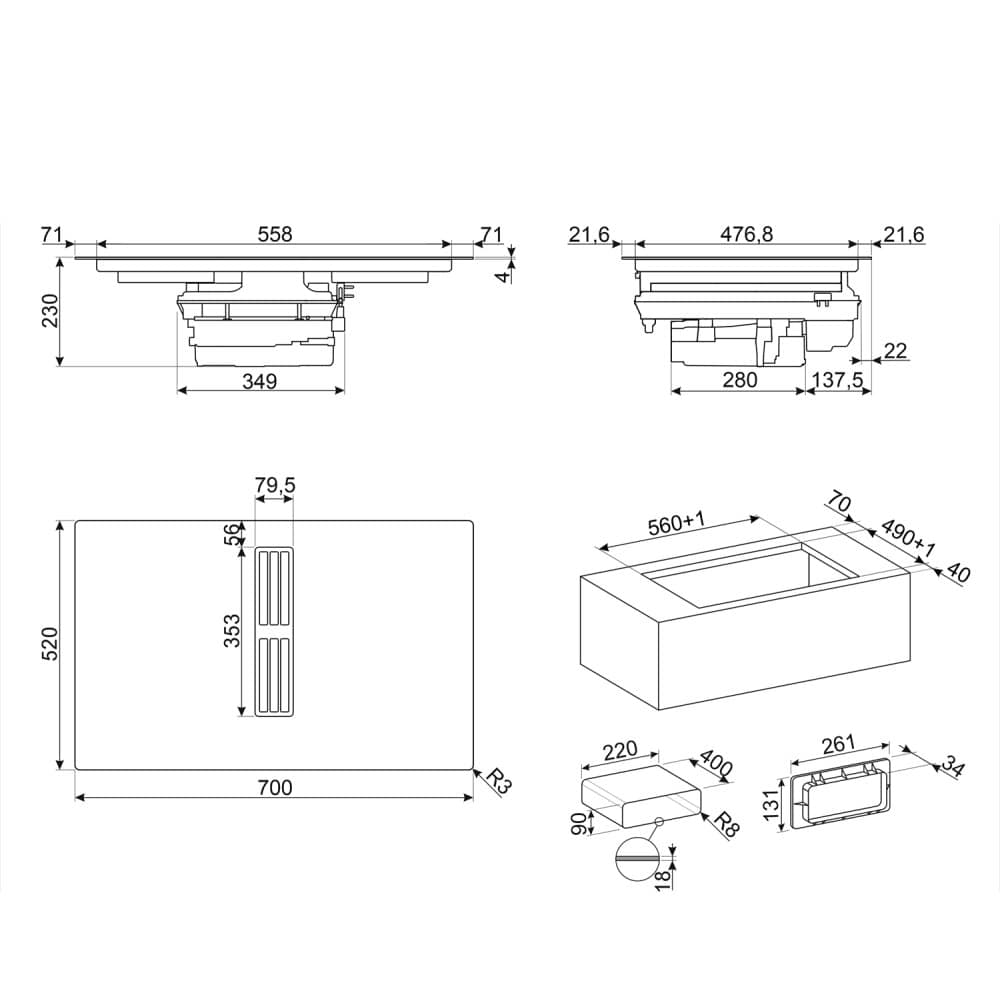 71
558
71
4
230
349
21,6
476,8
21,6
22
280
137,5
79,5
56
353
520
700
R3
560+1
70
490+1
40
220
400
90
R8
18
261
34
131