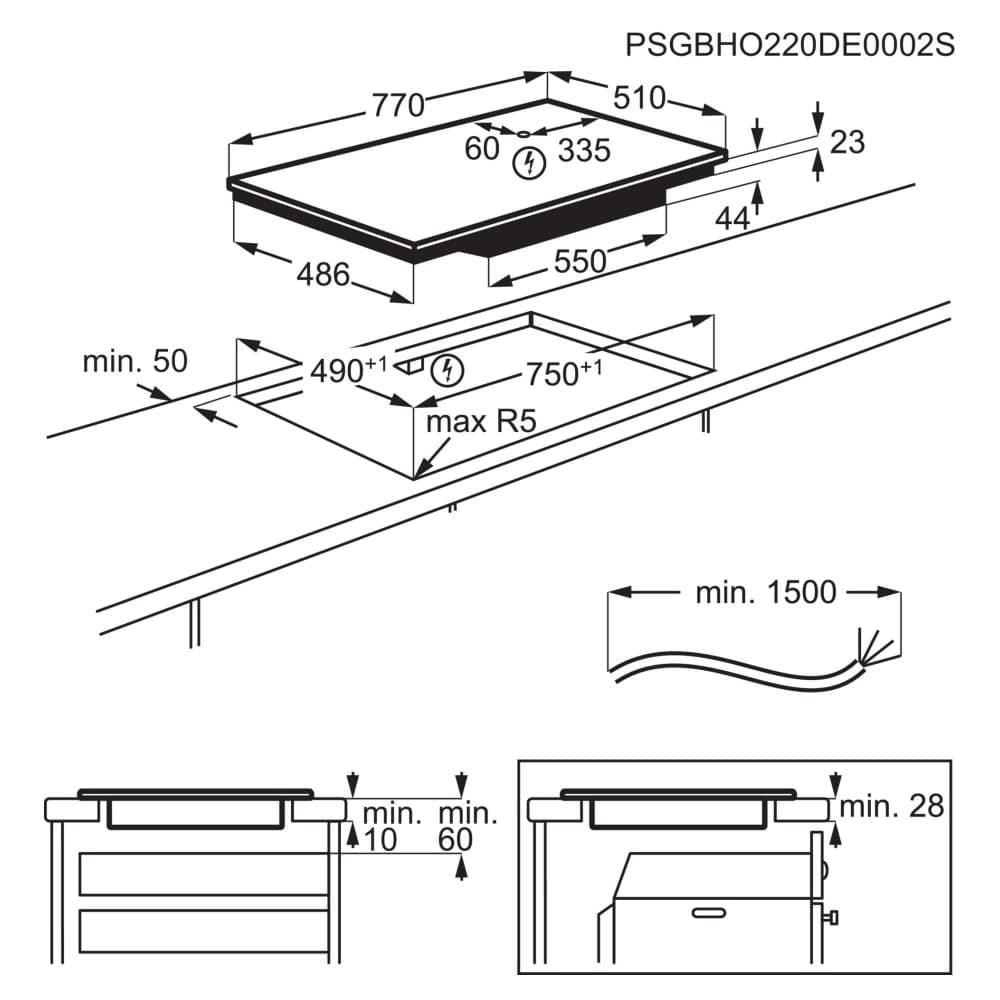 PSGBHO220DE0002S

770
510
60
335
23
44
486
550

min. 50
$490^{+1}$
$750^{+1}$
max R5

min. 1500

min.
10
min.
60

min. 28