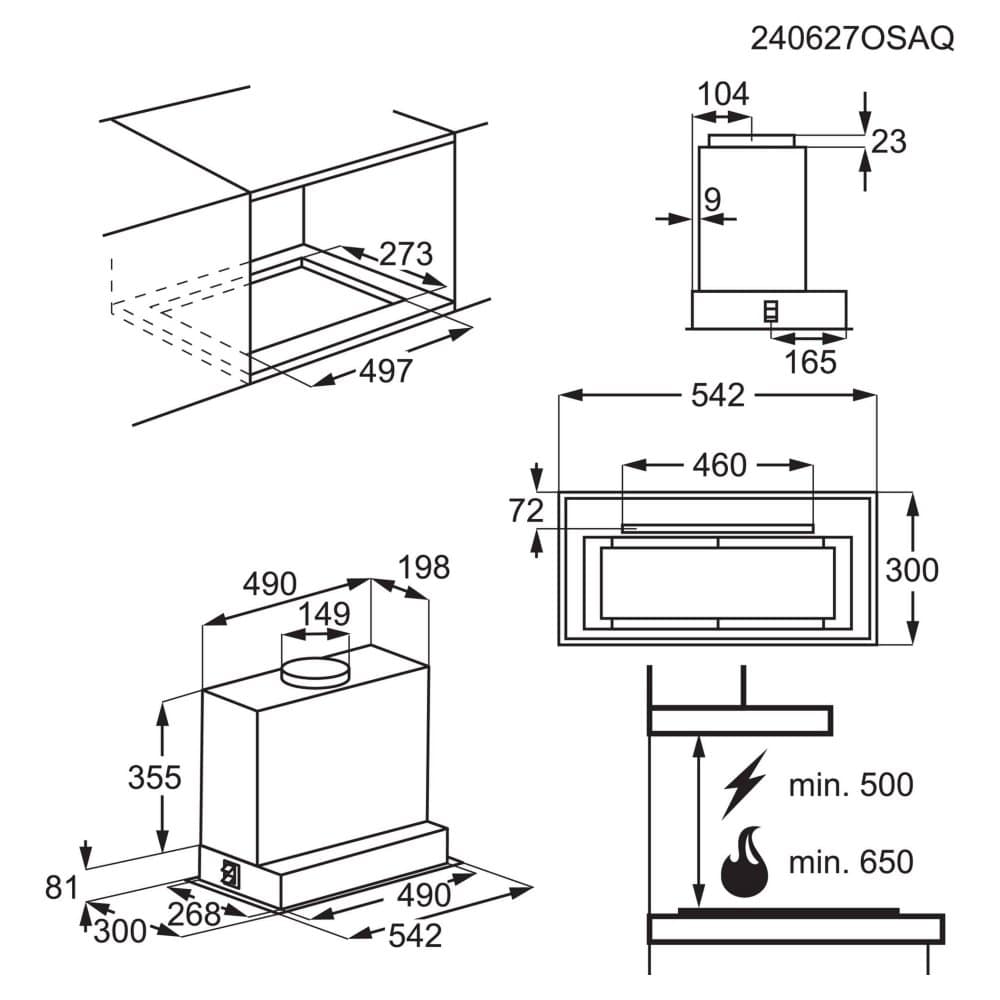 240627OSAQ

273
497

104
23
9
165

542
460
72
300

490
198
149
355
81
300
268
490
542

min. 500
min. 650