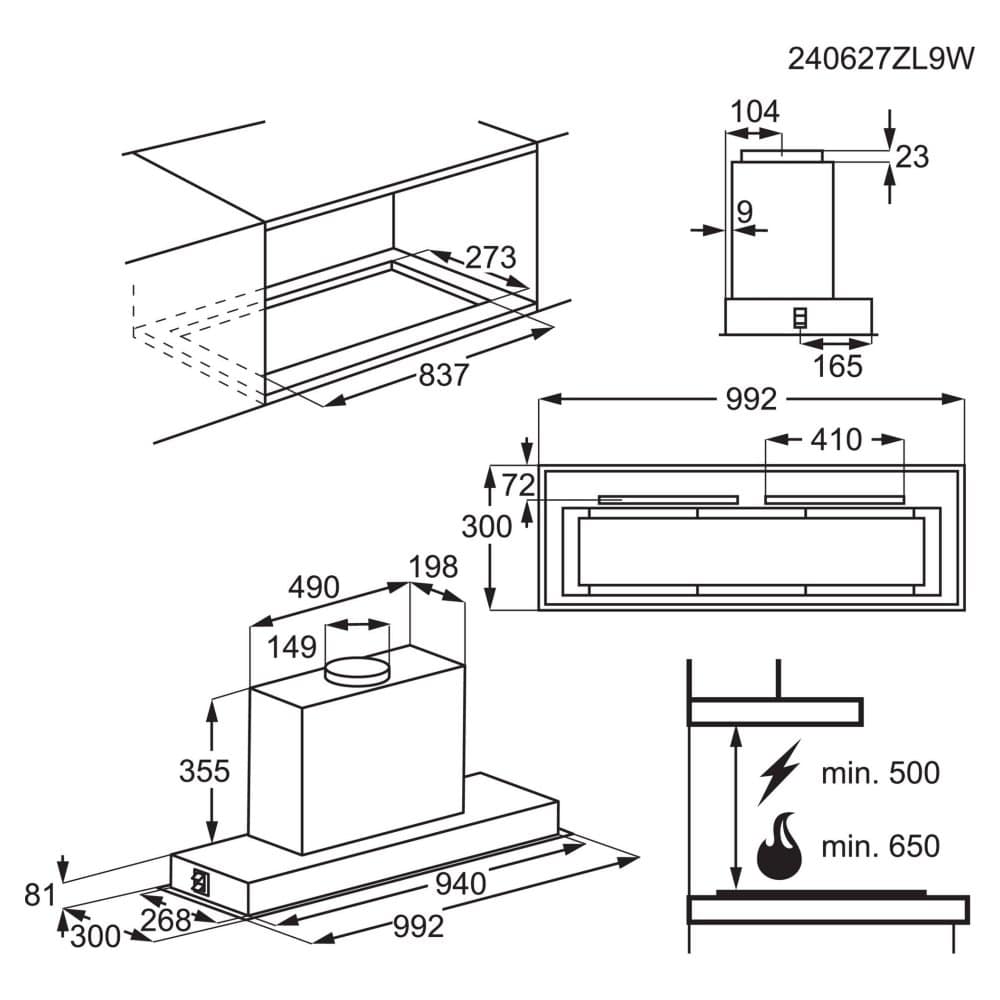 240627ZL9W

273

837

104

23

9

165

992

410

72

300

490

198

149

355

81

300

268

940

992

min. 500

min. 650