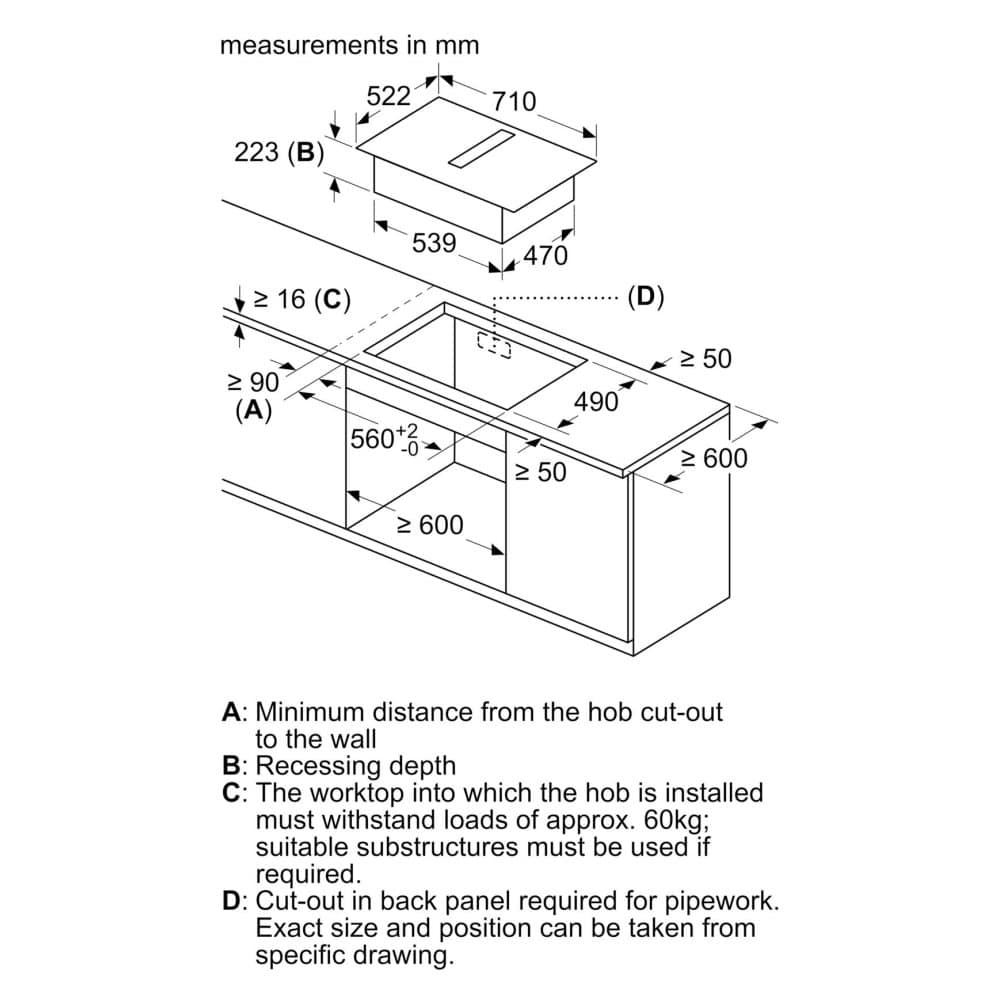 measurements in mm

522

710

223 (B)

539

470

≥ 16 (C)

(D)

≥ 50

≥ 90
(A)

490

$560^{+2}_{-0}$

≥ 50

≥ 600

≥ 600

A: Minimum distance from the hob cut-out to the wall
B: Recessing depth
C: The worktop into which the hob is installed must withstand loads of approx. 60kg; suitable substructures must be used if required.
D: Cut-out in back panel required for pipework. Exact size and position can be taken from specific drawing.