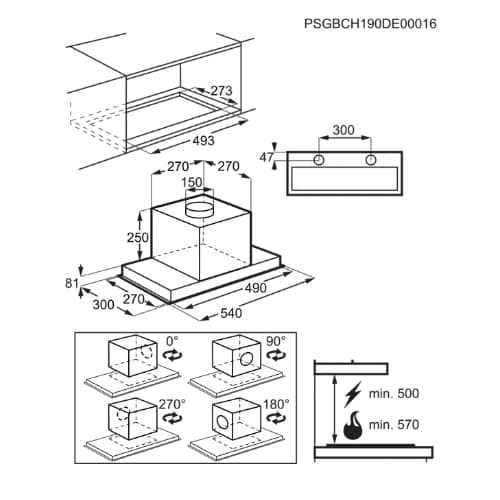 PSGBCH190DE00016

273
493

300
47

270
270
150
250
81
300
270
490
540

0°
90°
270°
180°

min. 500
min. 570