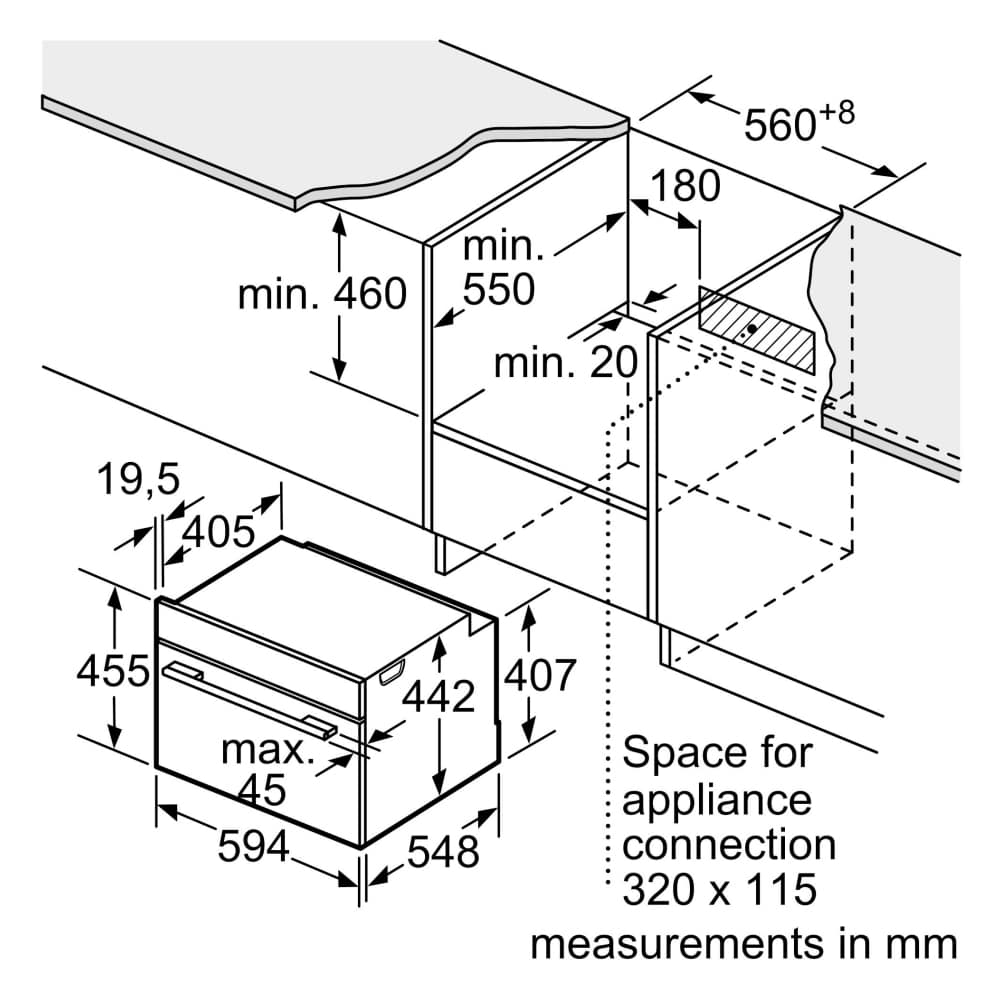 $560^{+8}$

180

min. 460

min. 550

min. 20

19,5

405

455

442

407

max. 45

594

548

Space for appliance connection 320 x 115

measurements in mm