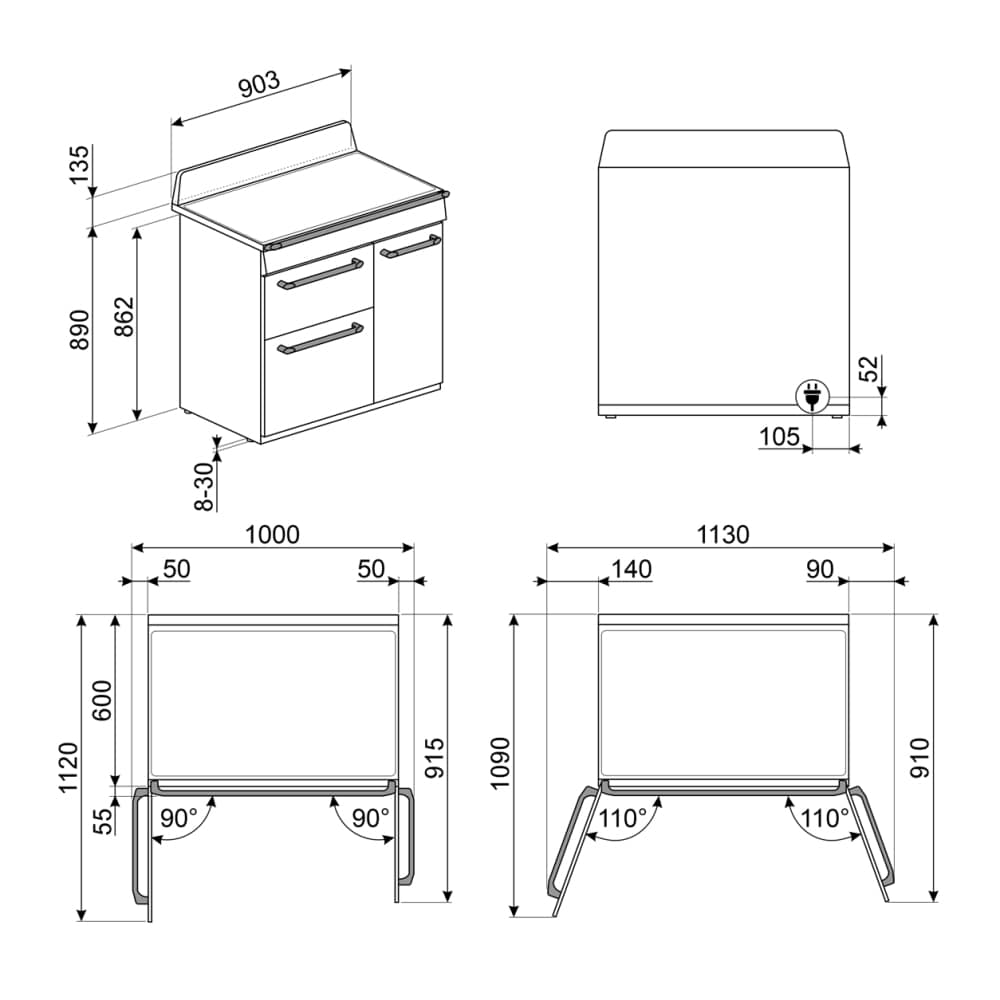 903
135
890
862
8-30
52
105
1000
50
50
1120
600
55
90°
90°
915
1130
140
90
1090
110°
110°
910