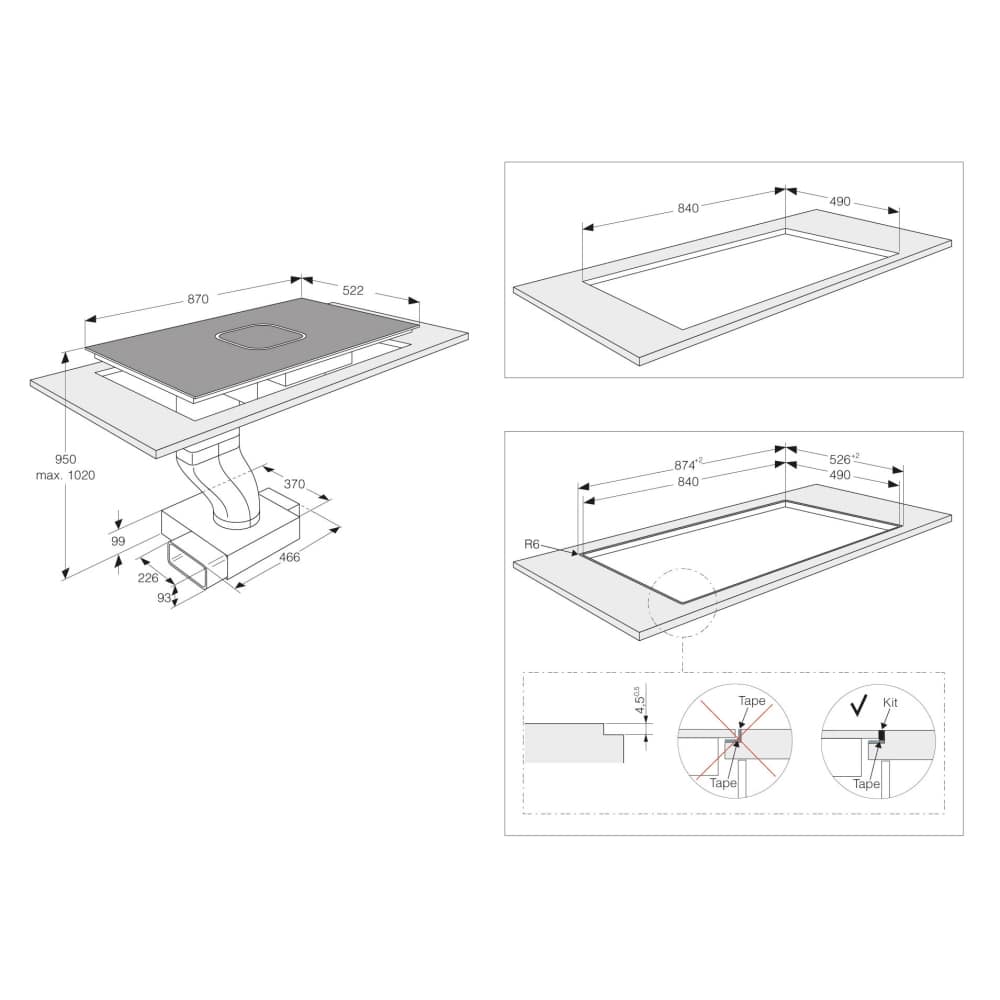 870
522
950
max. 1020
370
99
466
226
93

840
490

$874^{+2}$
$526^{+2}$
840
490
R6

$4,5^{0,5}$
Tape
Tape
Kit
Tape