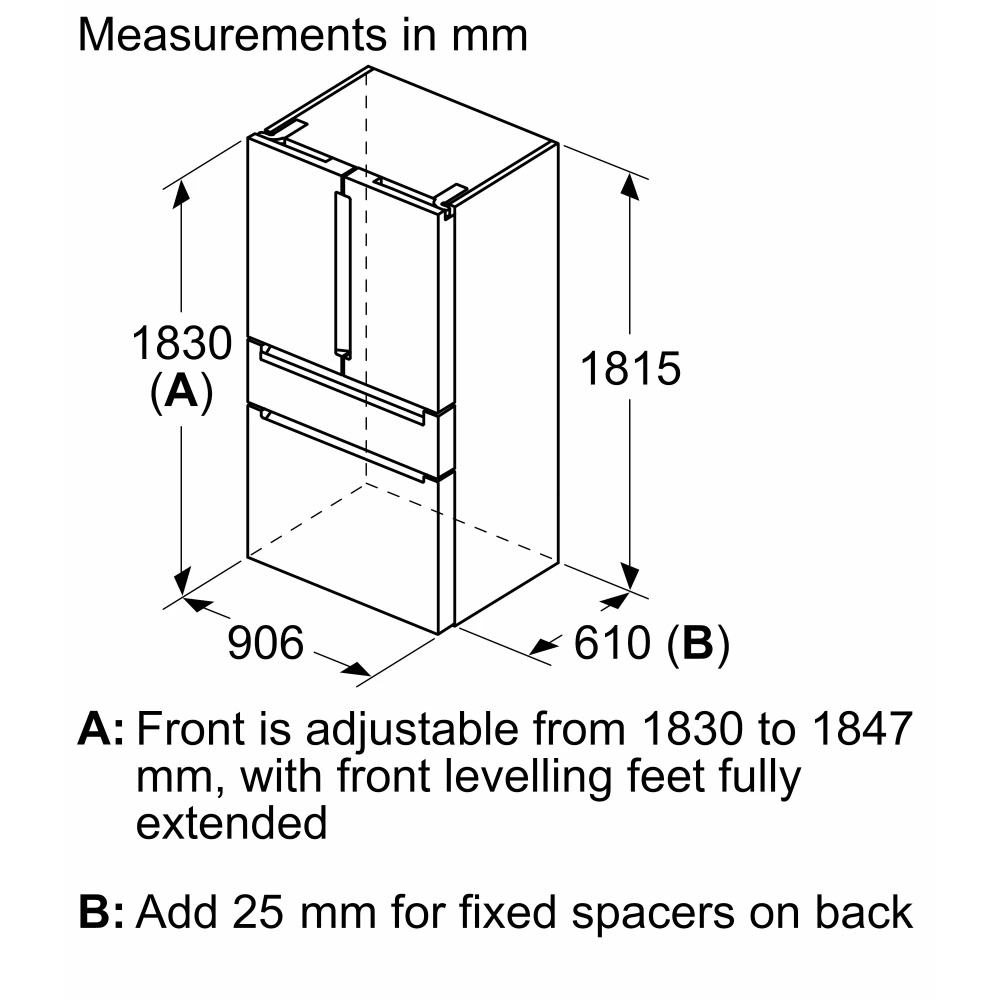 Measurements in mm

1830
(A)

1815

906

610 (B)

A: Front is adjustable from 1830 to 1847 mm, with front levelling feet fully extended

B: Add 25 mm for fixed spacers on back