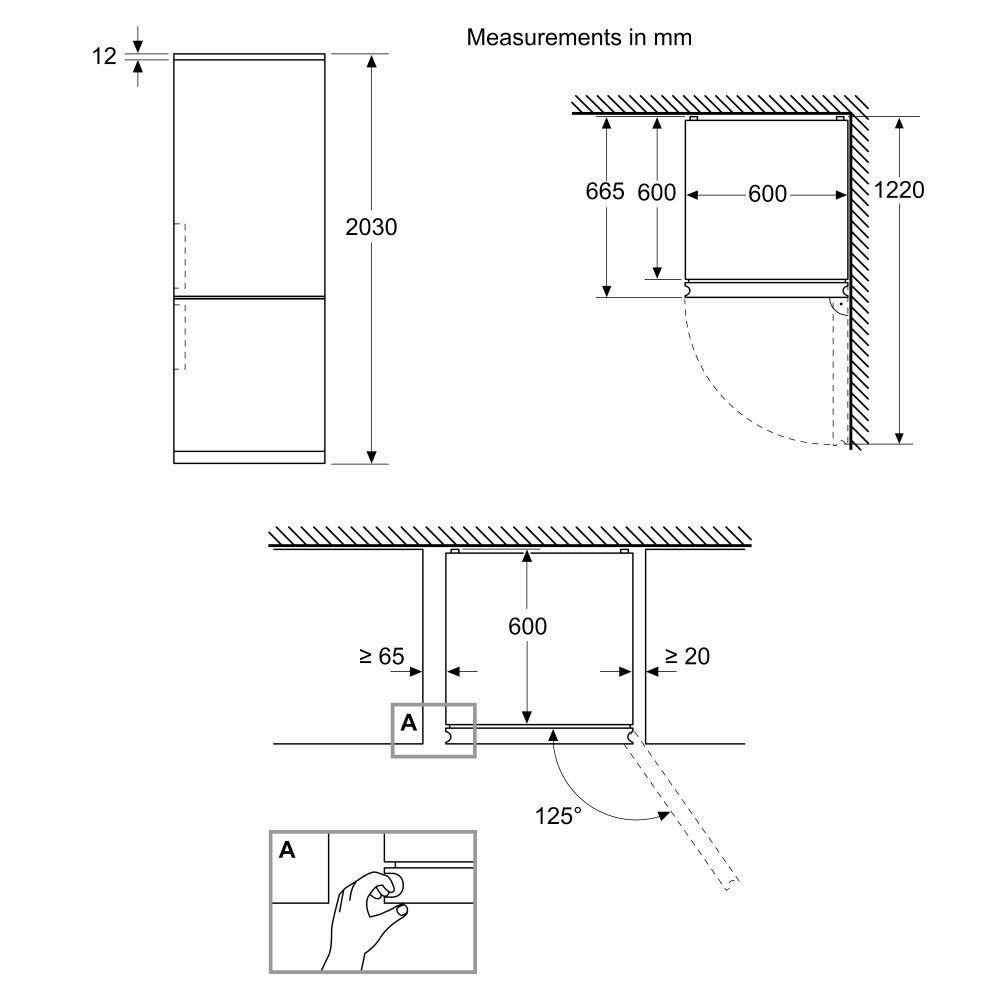 Measurements in mm

12

2030

665

600

600

1220

600

≥ 65

≥ 20

A

125°

A