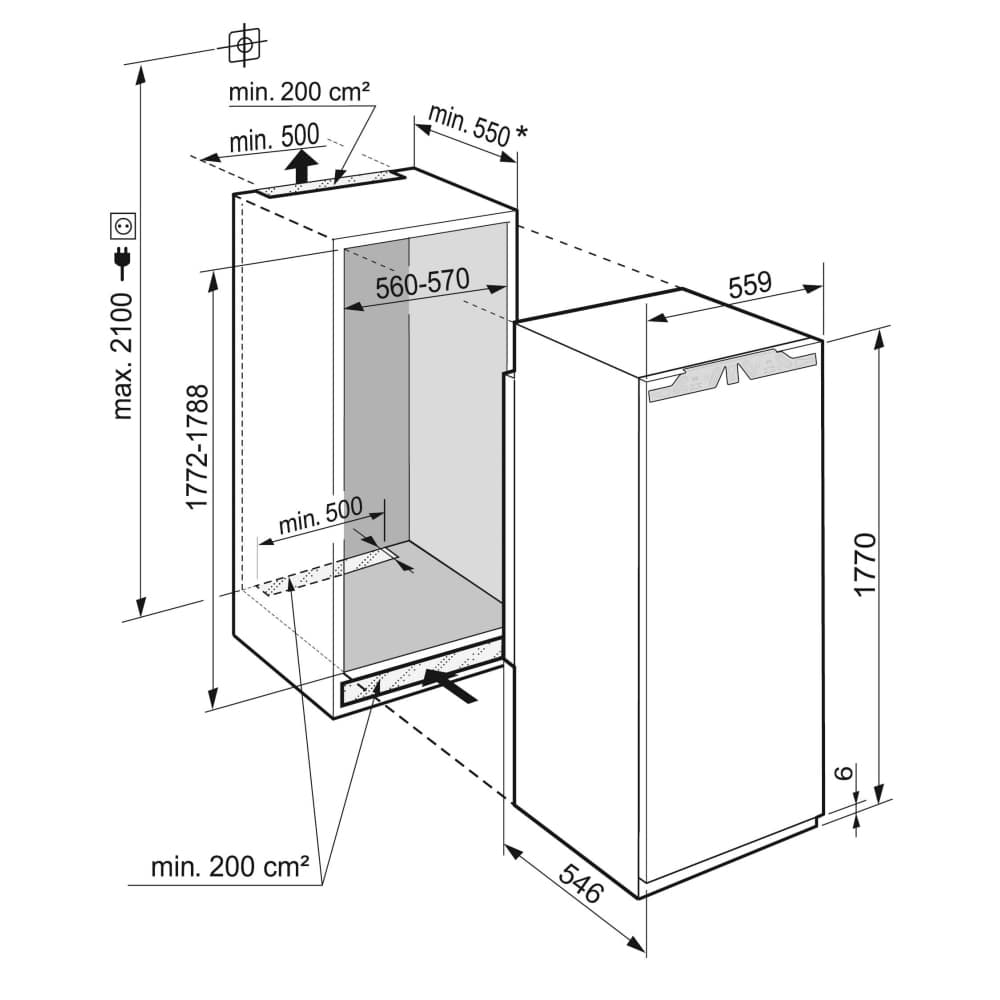 min. 200 cm²

min. 500

min. 550 *

max. 2100

560-570

559

1772-1788

min. 500

1770

6

min. 200 cm²

546