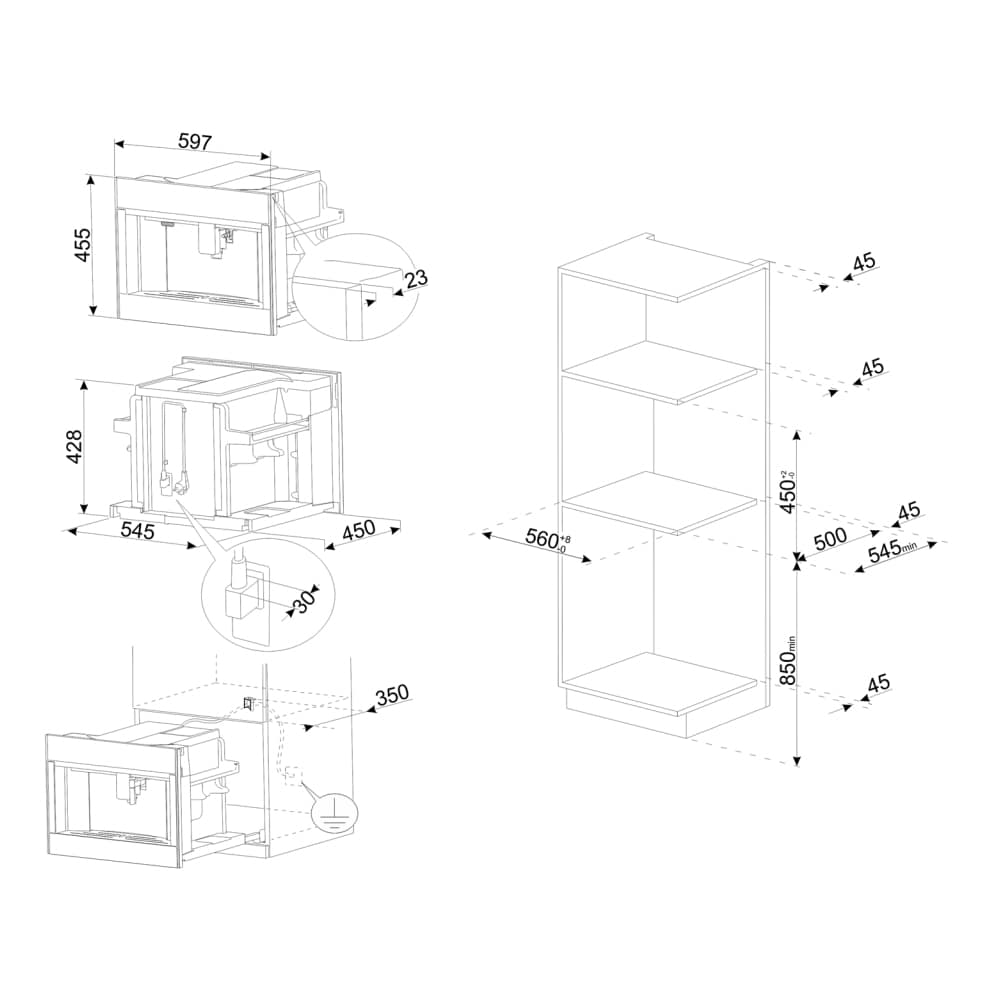 597

455

23

428

545

450

30

350

45

45

$450^{+2}_{-0}$

45

$560^{+8}_{-0}$

500

$545_{min}$

$850_{min}$

45