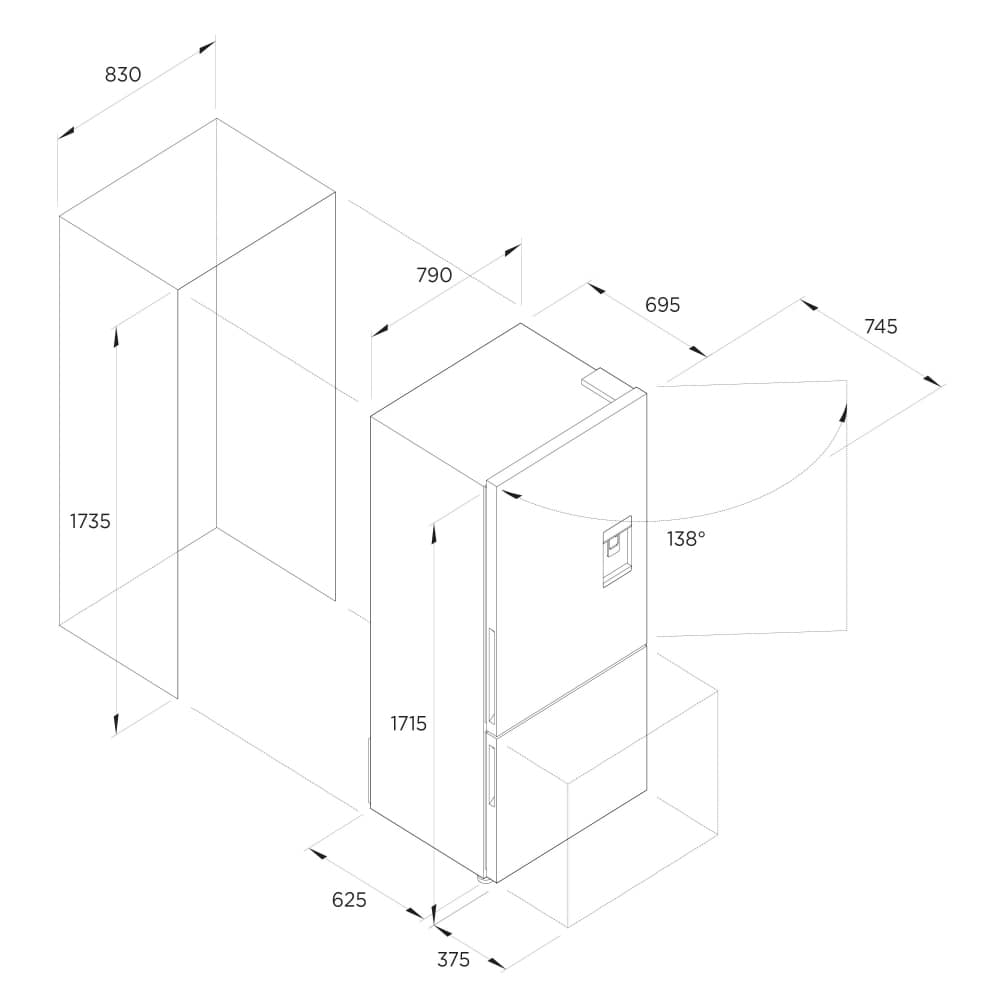 830

790

695

745

1735

138°

1715

625

375