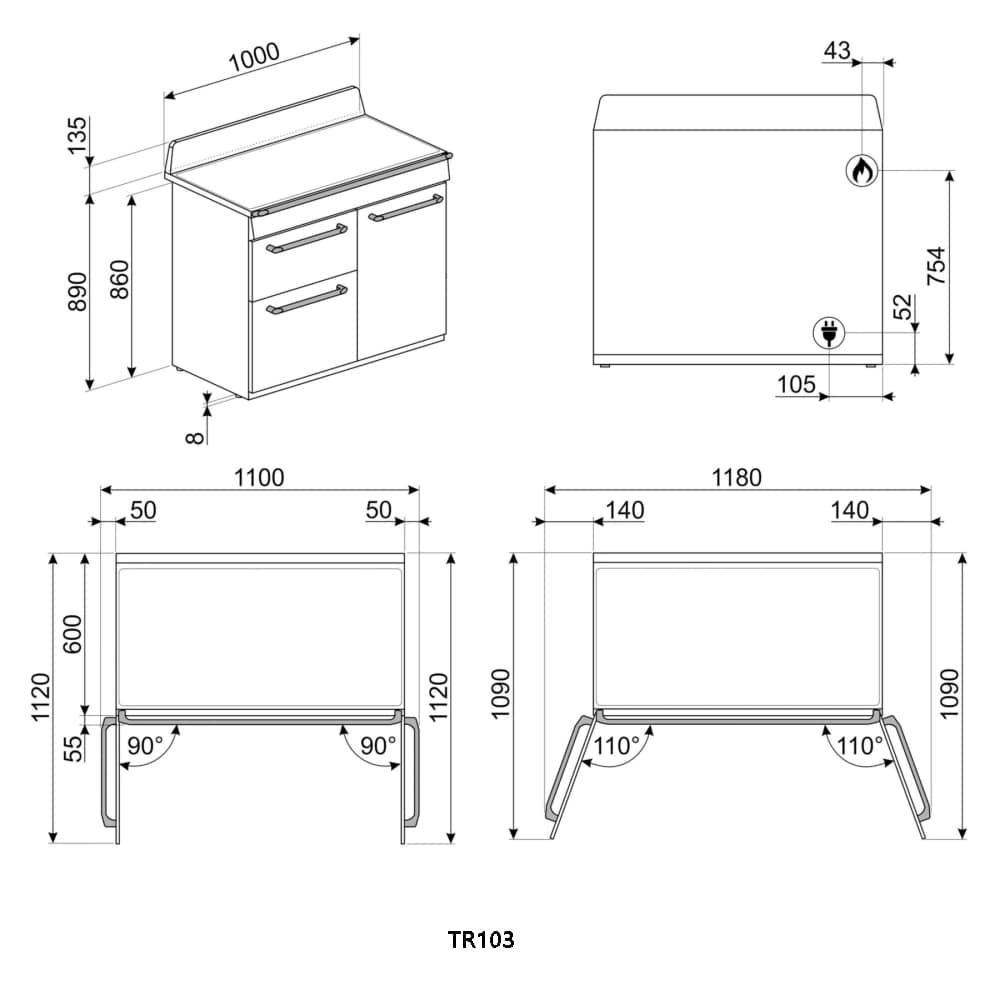 1000
135
890
860
8
43
754
52
105
1100
50
50
1120
600
55
90°
90°
1120
1180
140
140
1090
110°
110°
1090
TR103