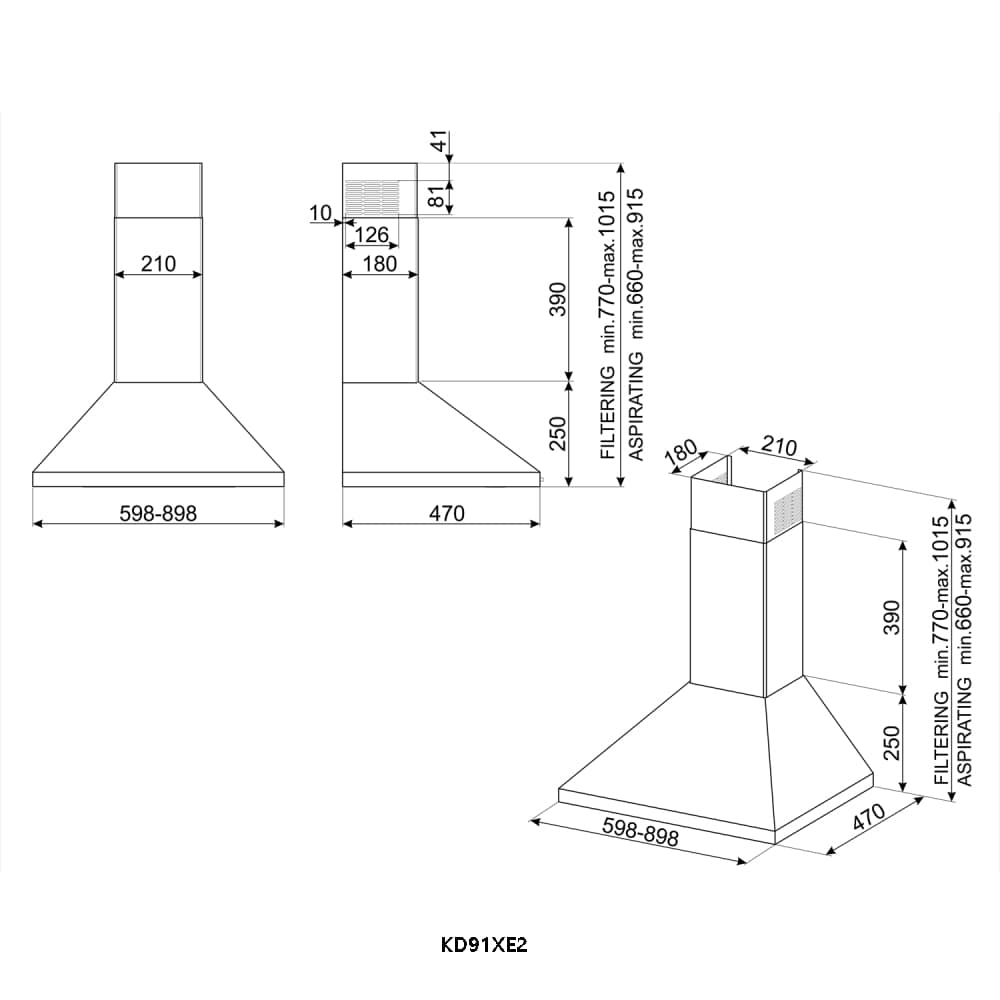 210

598-898

41

81

10

126

180

390

250

470

FILTERING min.770-max.1015
ASPIRATING min.660-max.915

180

210

390

250

FILTERING min.770-max.1015
ASPIRATING min.660-max.915

598-898

470

KD91XE2