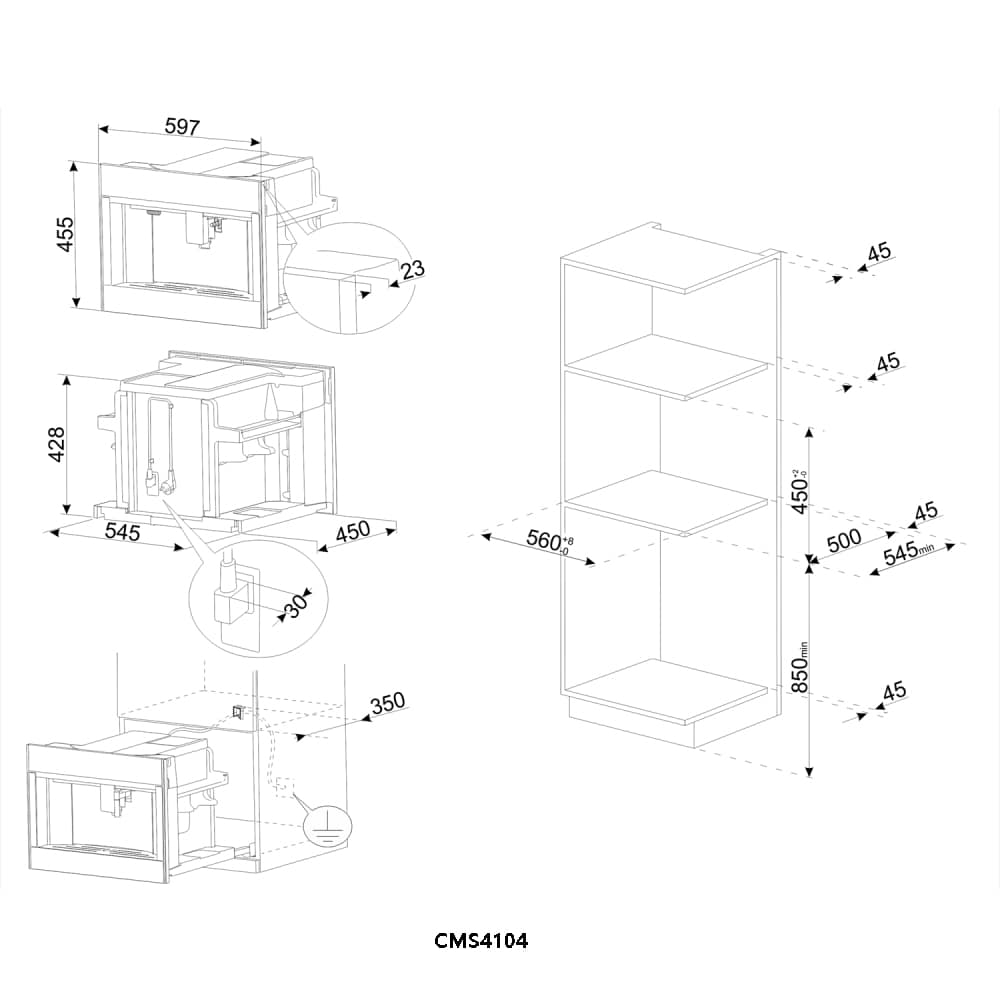 597

455

23

428

545

450

30

350

45

45

$450^{+2}_{-0}$

45

$560^{+8}_{-0}$

500

$545_{min}$

$850_{min}$

45

CMS4104